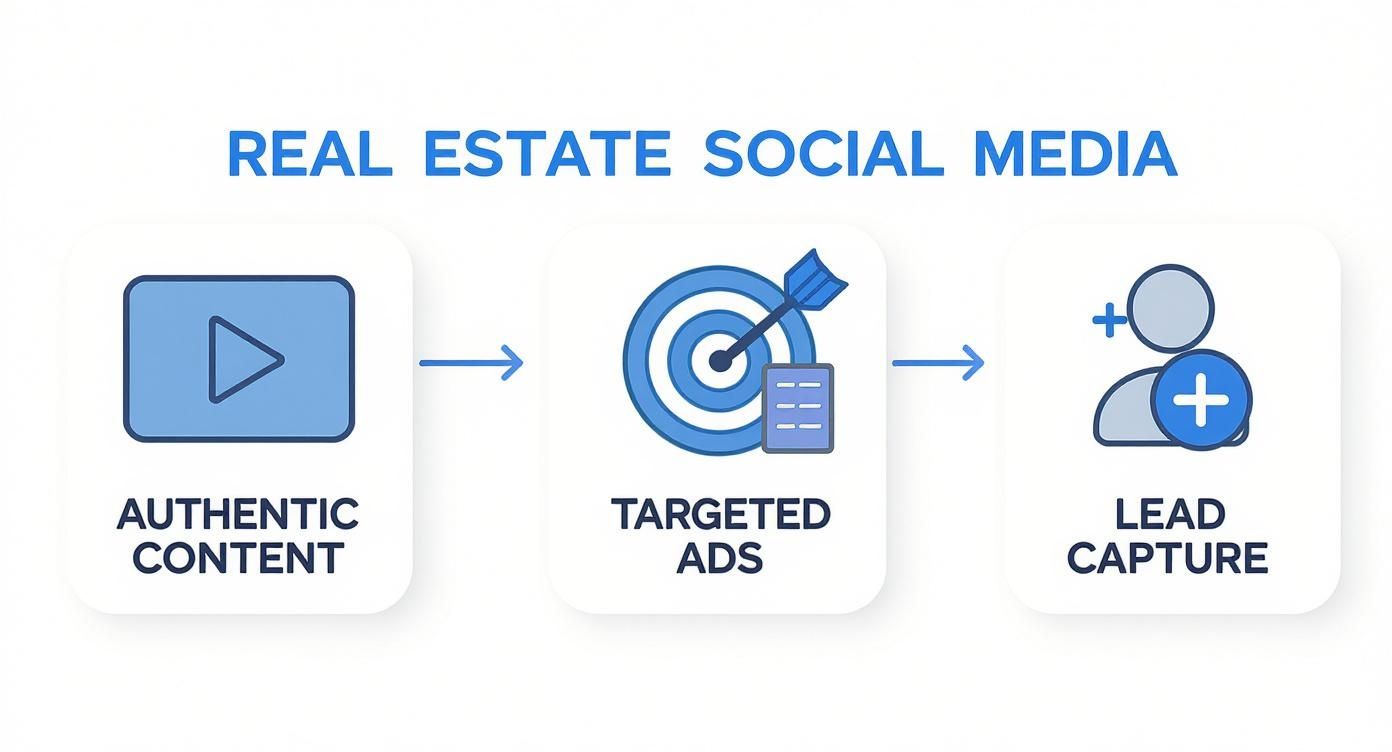 REAL ESTATE SOCIAL MEDIA

AUTHENTIC CONTENT

TARGETED ADS

LEAD CAPTURE