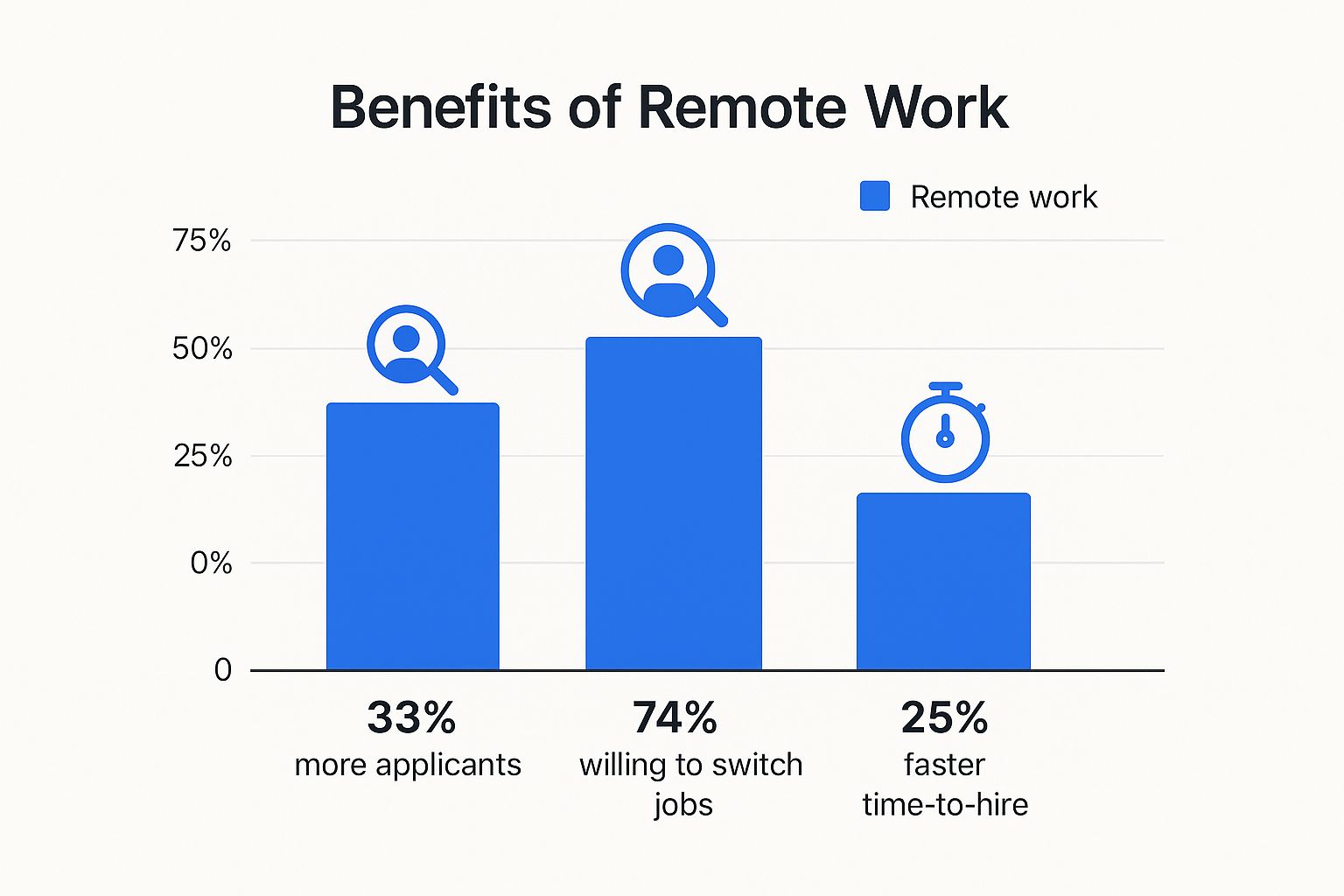 Benefits of Remote Work

Remote work

75%
50%
25%
0%
0

33%
more applicants

74%
willing to switch jobs

25%
faster time-to-hire