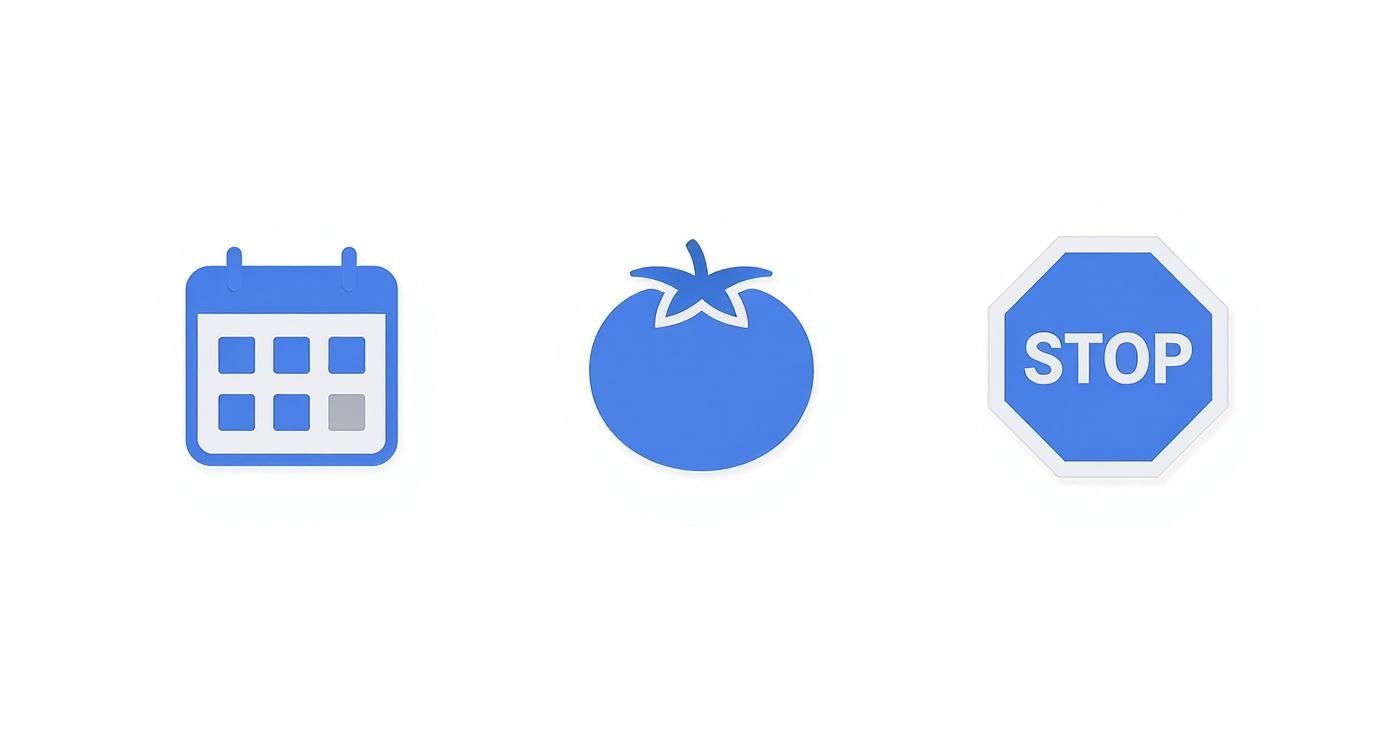 STOP