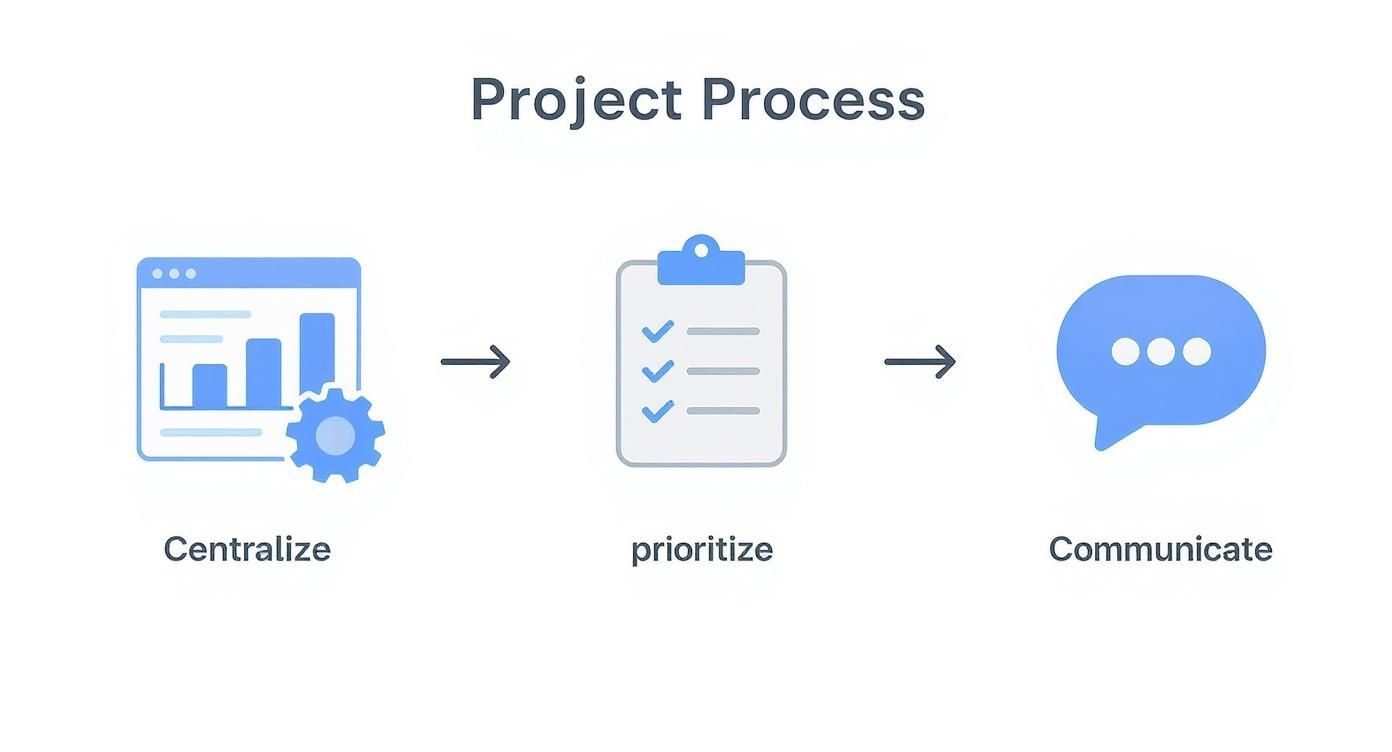 Project Process

Centralize

prioritize

Communicate