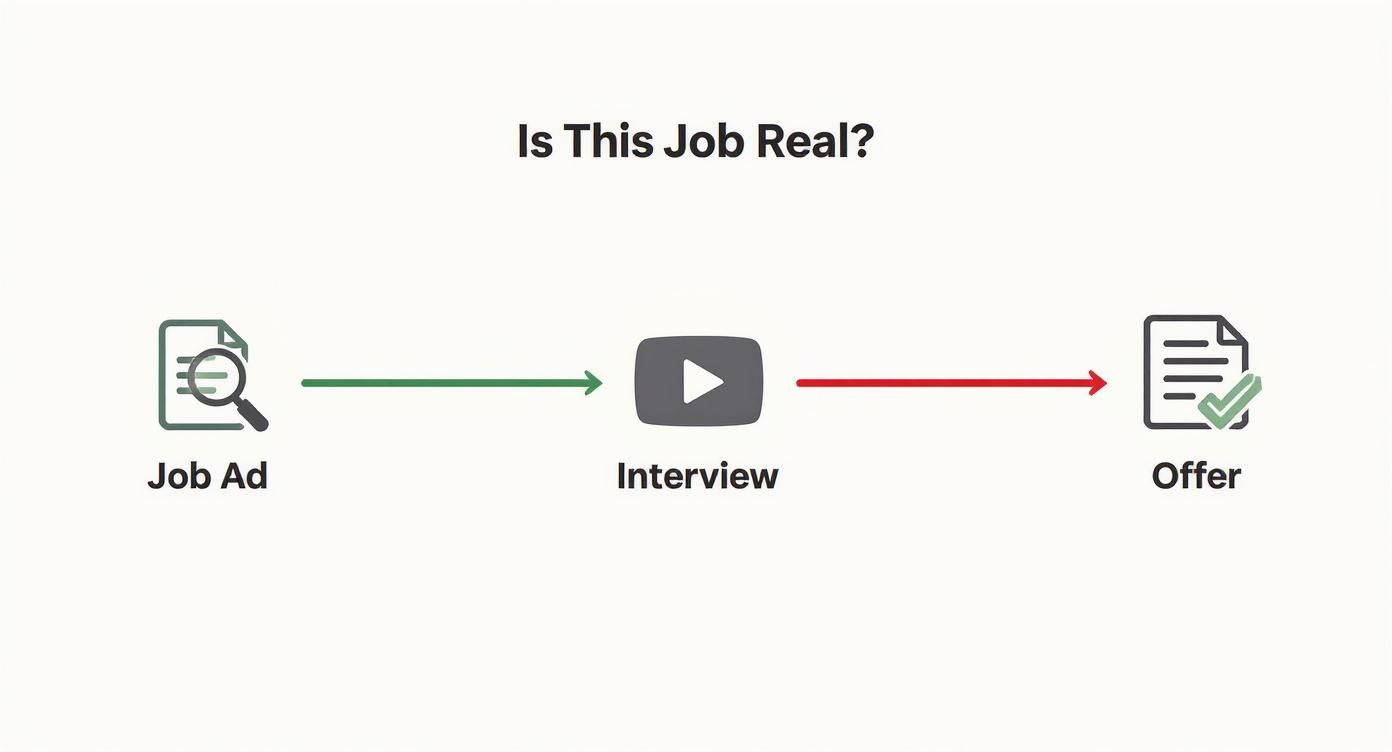 Is This Job Real?

Job Ad

Interview

Offer