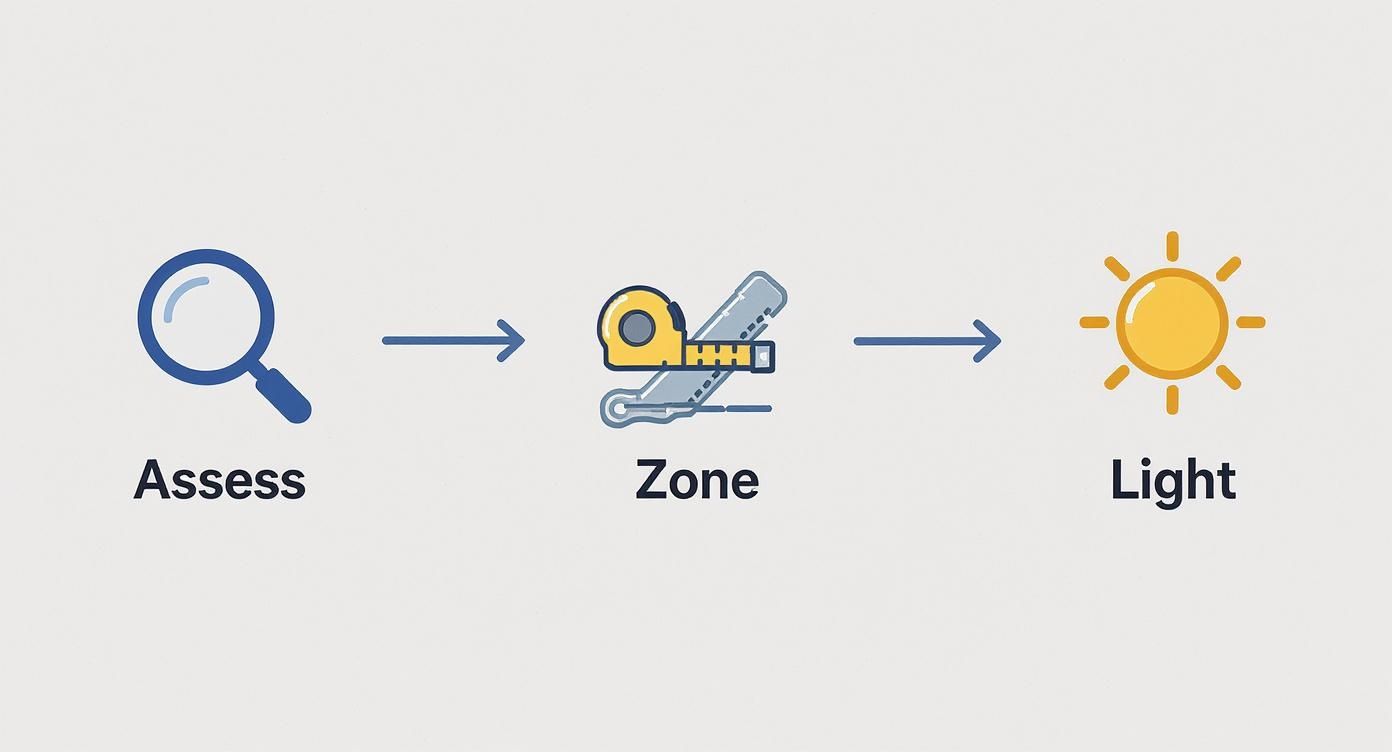 Assess

Zone

Light