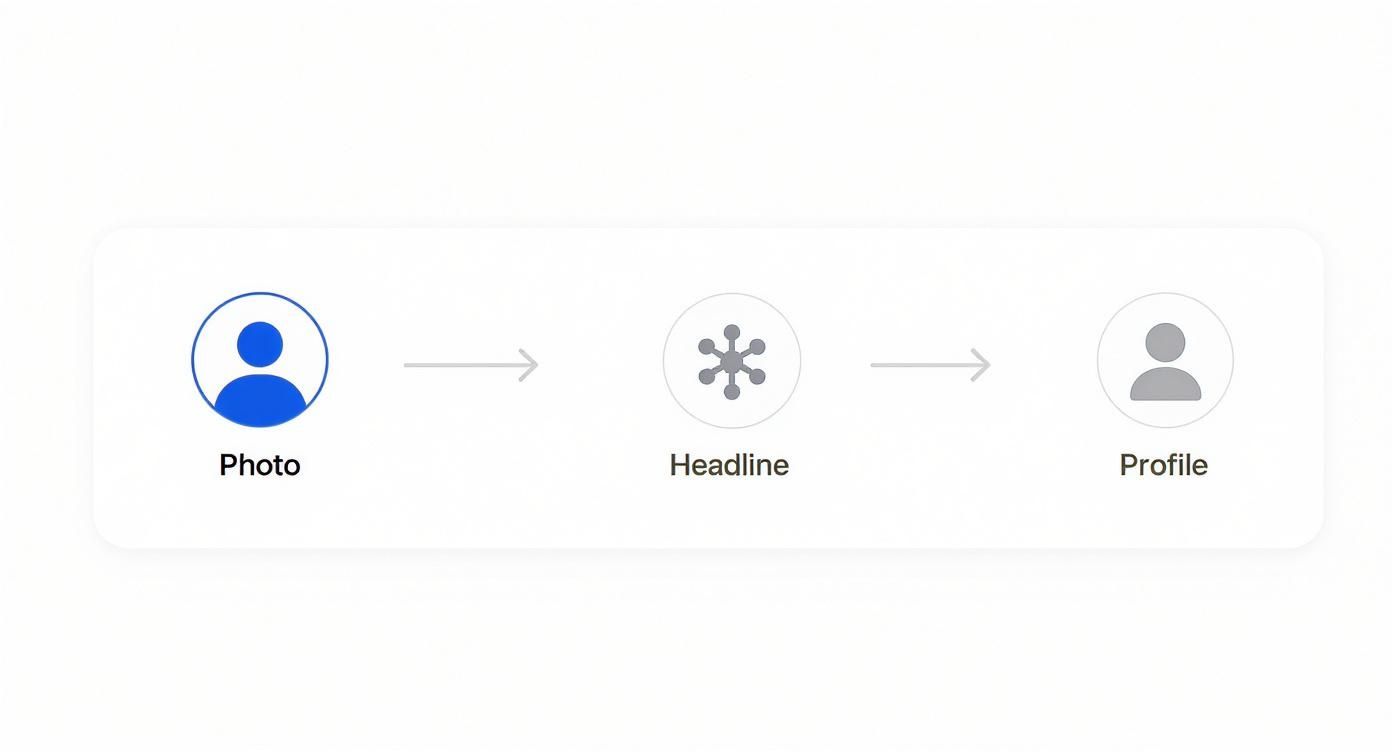 Photo

Headline

Profile