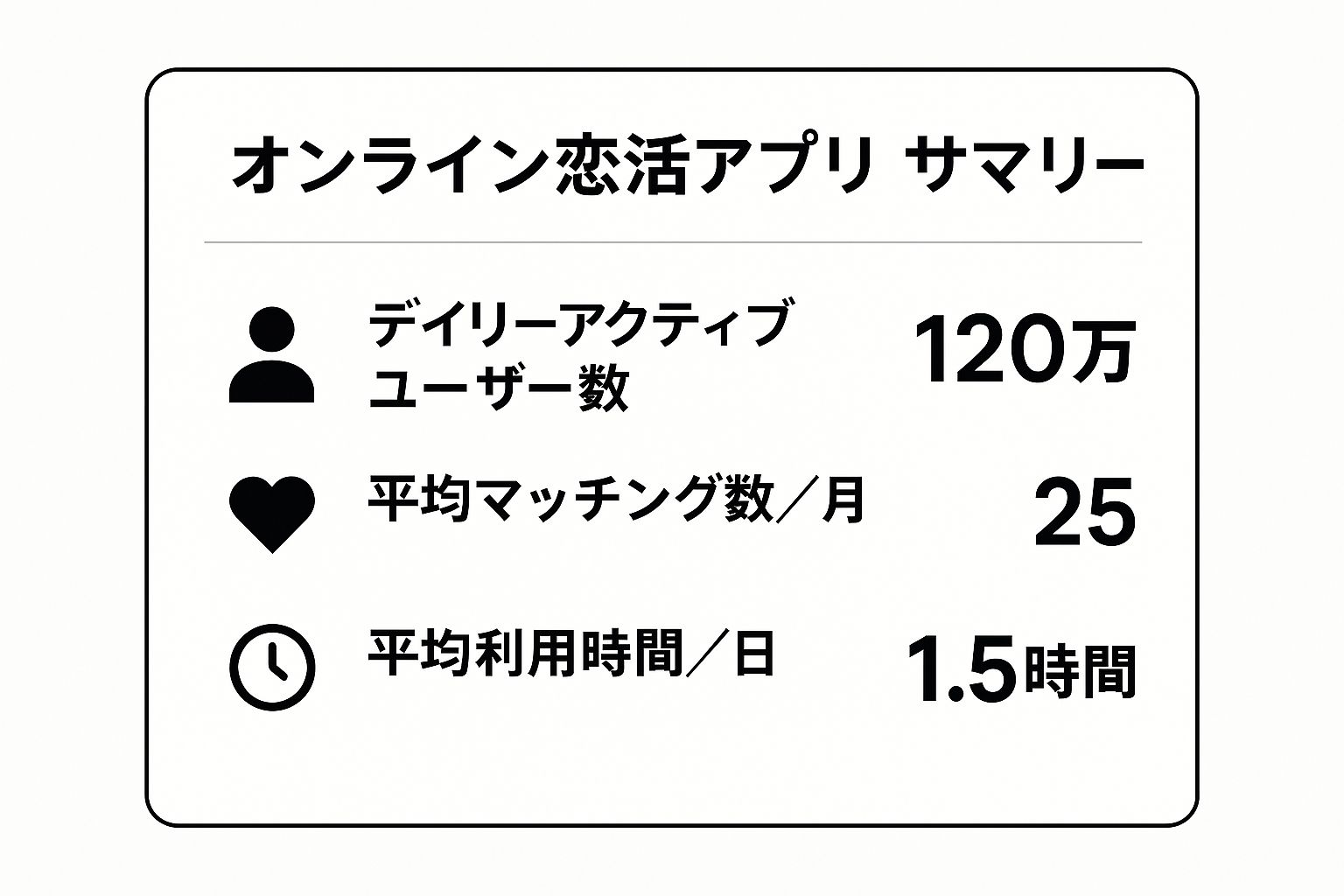 オンライン恋活アプリ サマリー

デイリーアクティブユーザー数 120万

平均マッチング数／月 25

平均利用時間／日 1.5時間