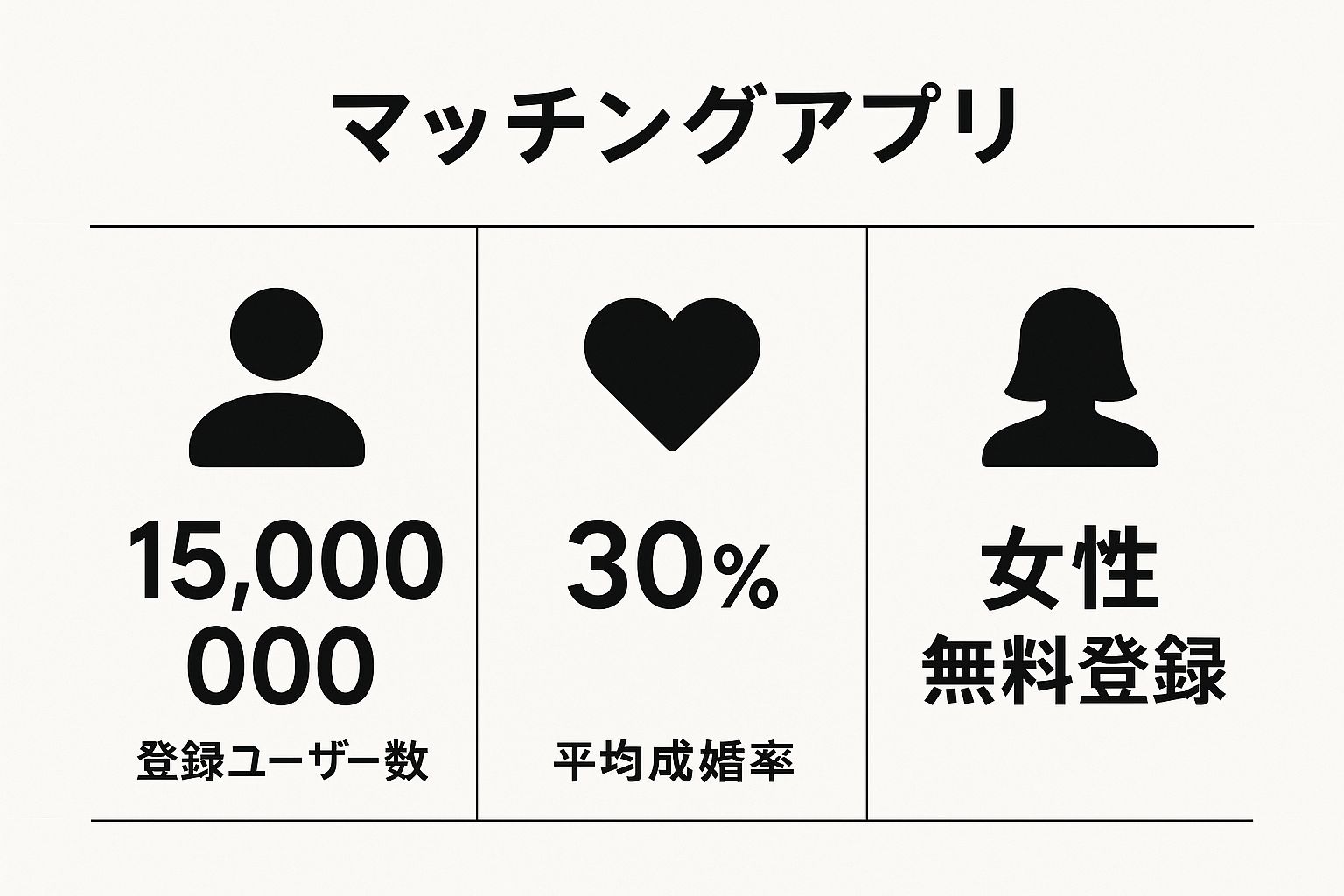 マッチングアプリ

15,000
000
登録ユーザー数

30%
平均成婚率

女性
無料登録