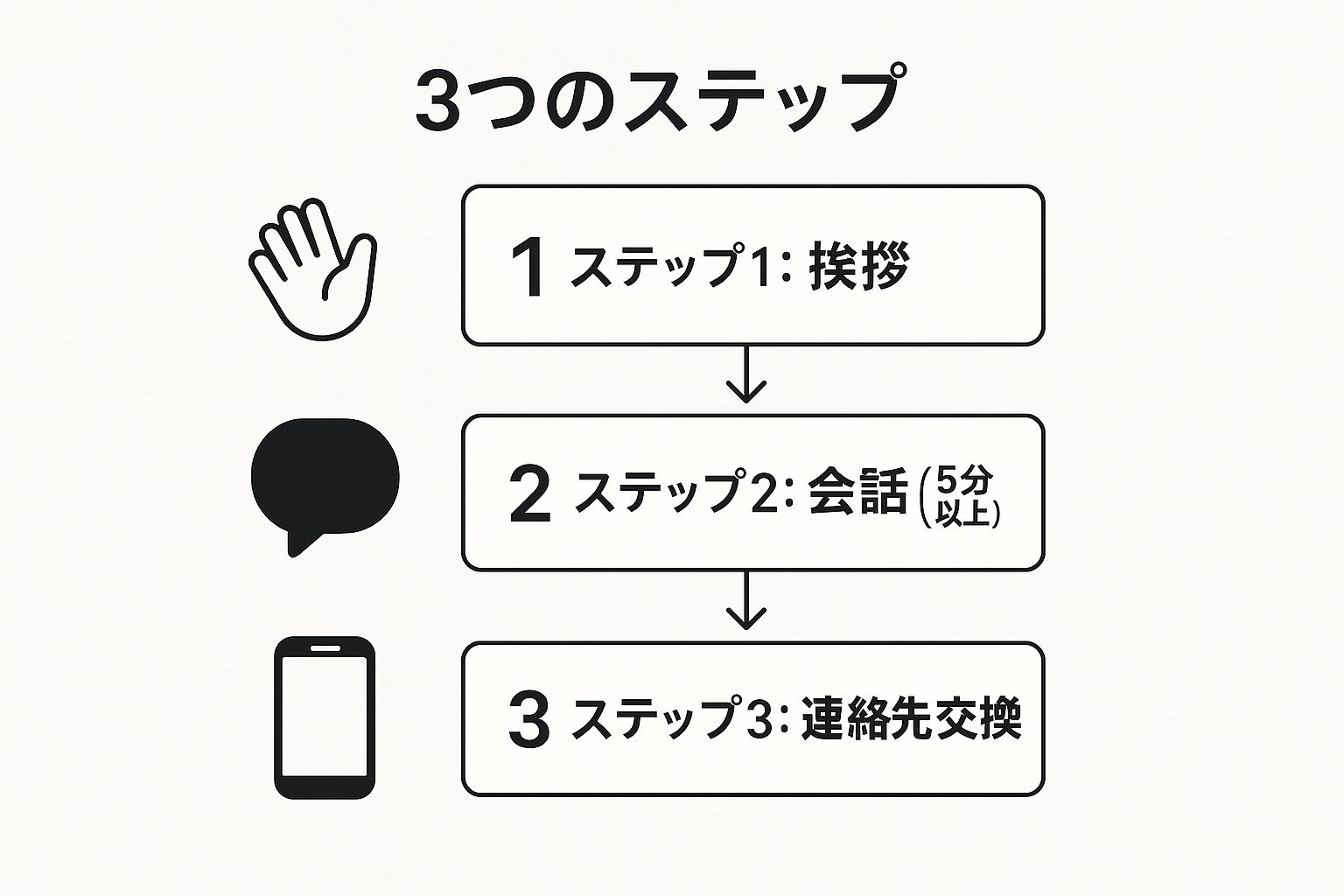 3つのステップ

1 ステップ1: 挨拶

2 ステップ2: 会話 (5分以上)

3 ステップ3: 連絡先交換