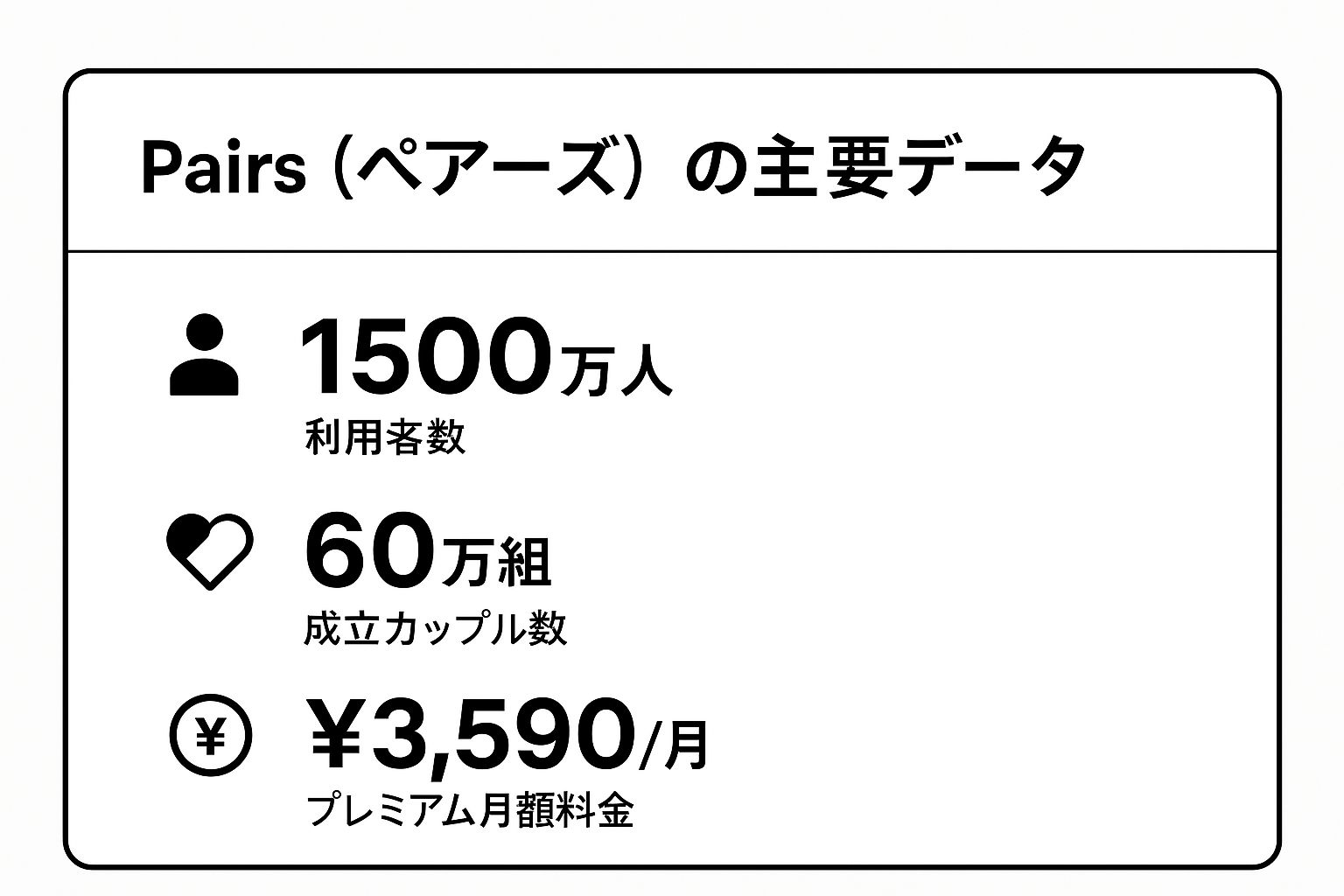 Pairs（ペアーズ）の主要データ

1500万人
利用者数

60万組
成立カップル数

¥3,590/月
プレミアム月額料金