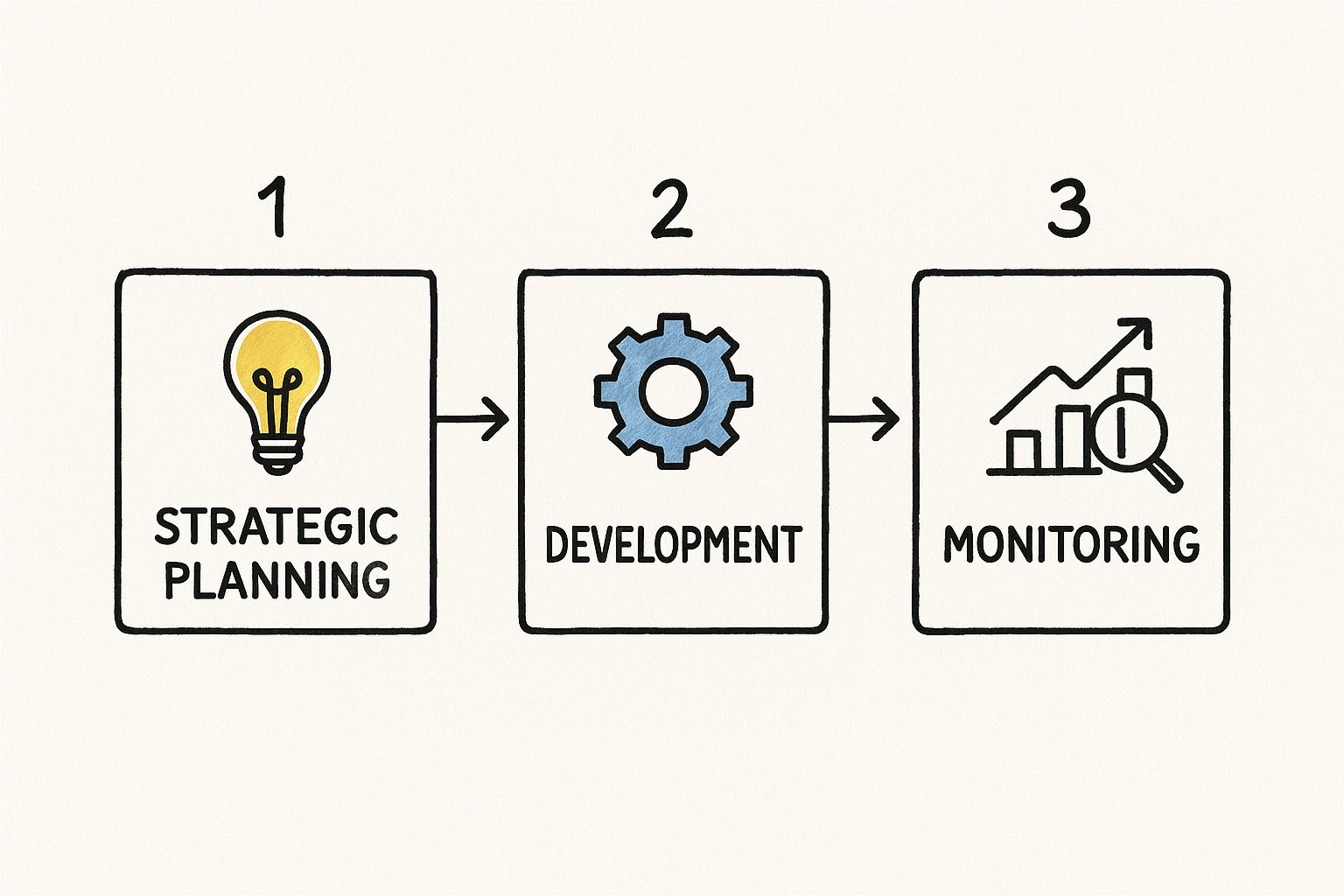 1

STRATEGIC PLANNING

2

DEVELOPMENT

3

MONITORING