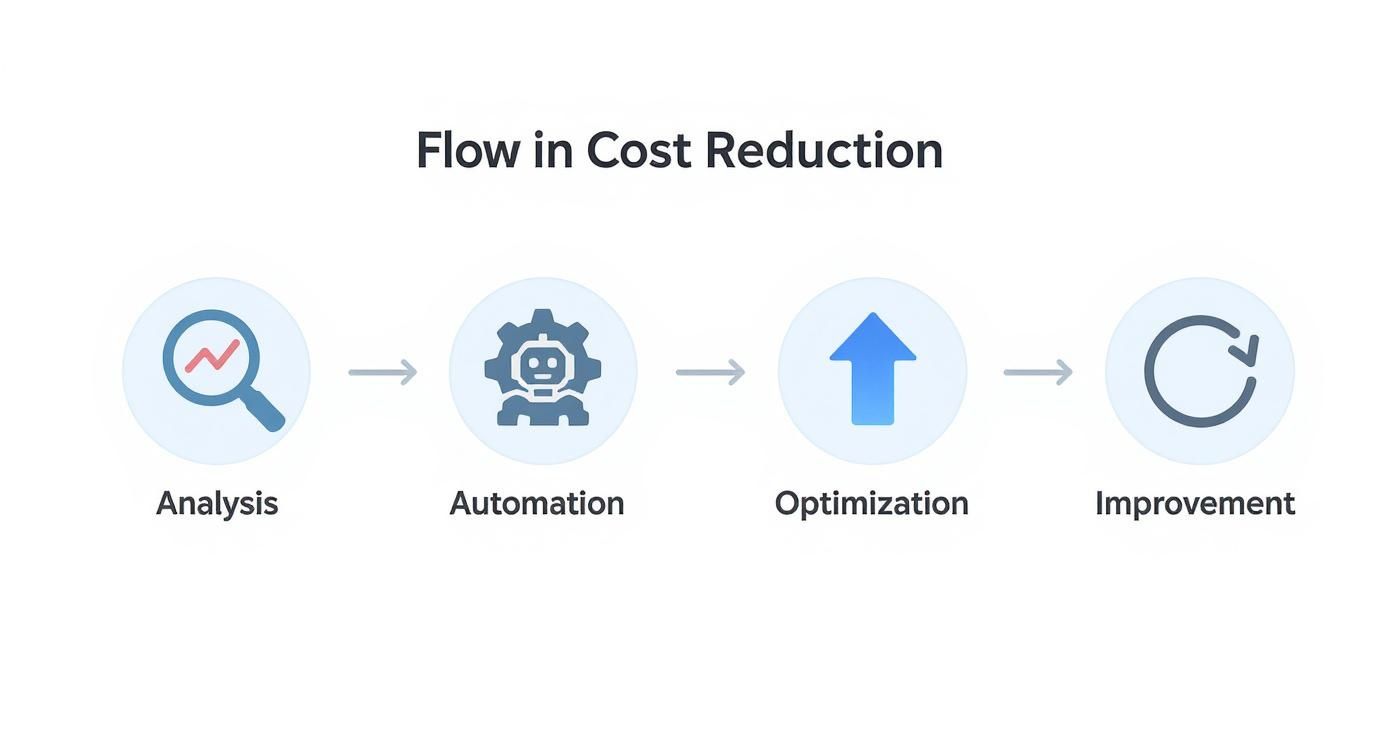 Flow in Cost Reduction

Analysis

Automation

Optimization

Improvement