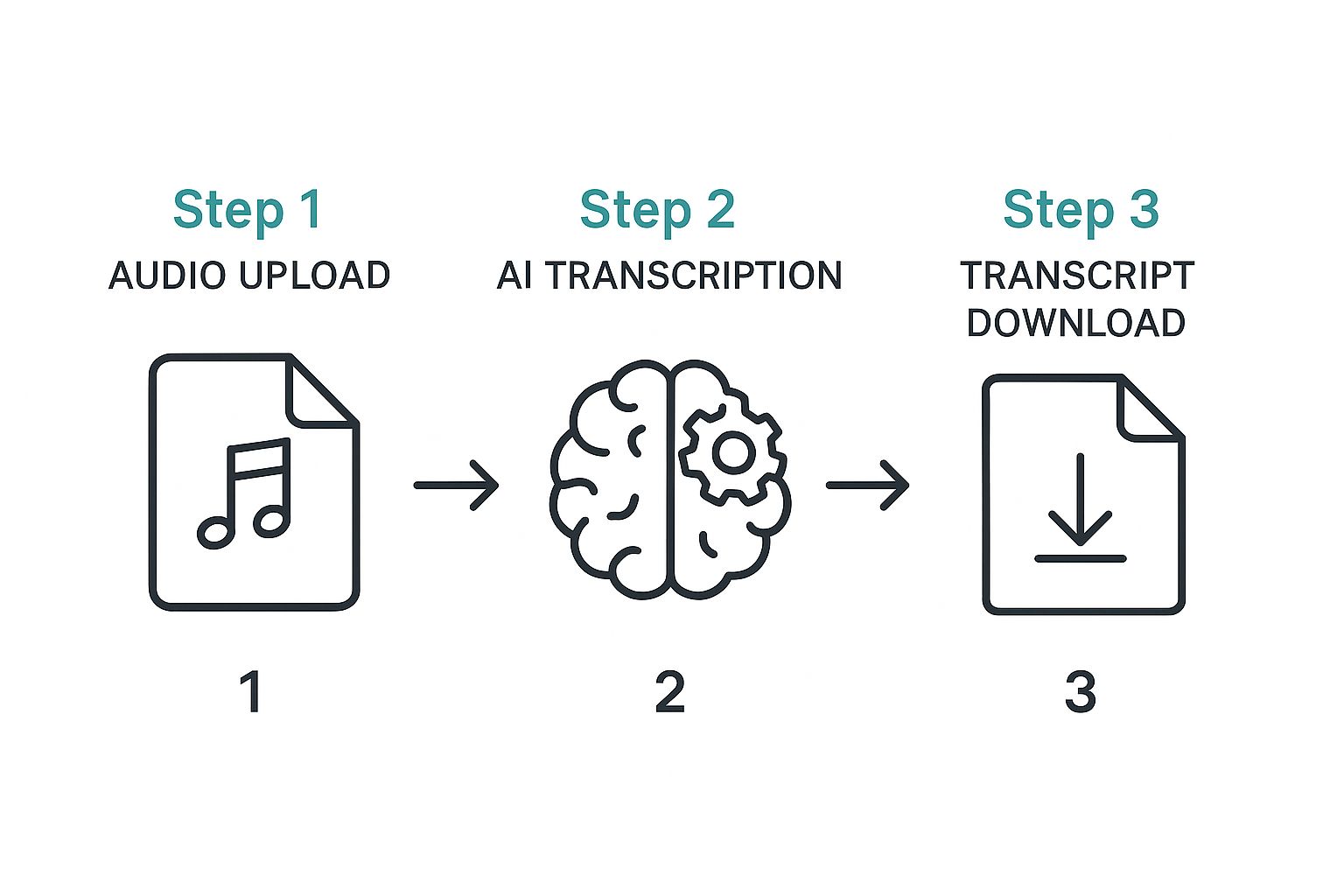 Step 1
AUDIO UPLOAD

1

Step 2
AI TRANSCRIPTION

2

Step 3
TRANSCRIPT DOWNLOAD

3