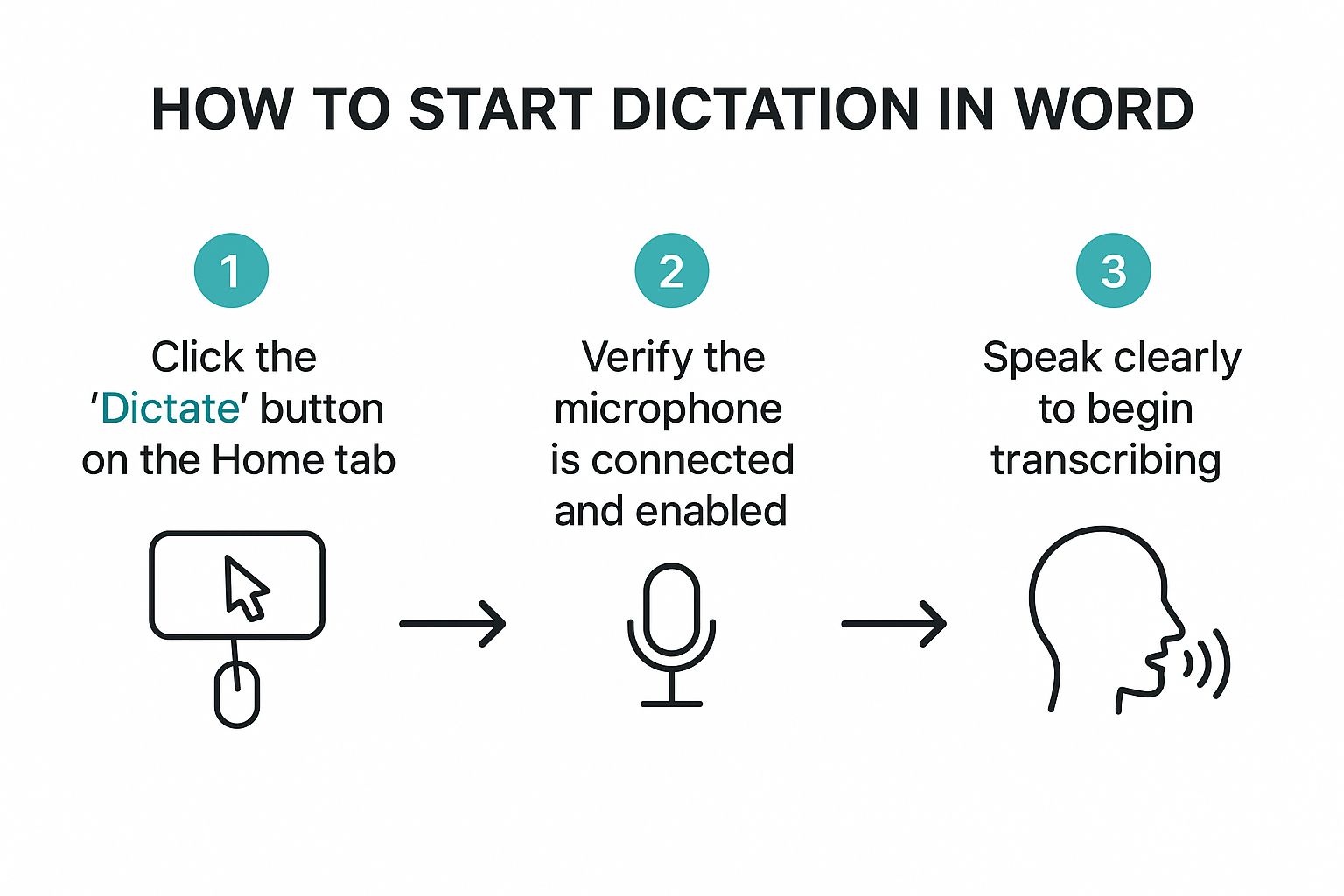 HOW TO START DICTATION IN WORD

1

Click the 'Dictate' button on the Home tab

2

Verify the microphone is connected and enabled

3

Speak clearly to begin transcribing