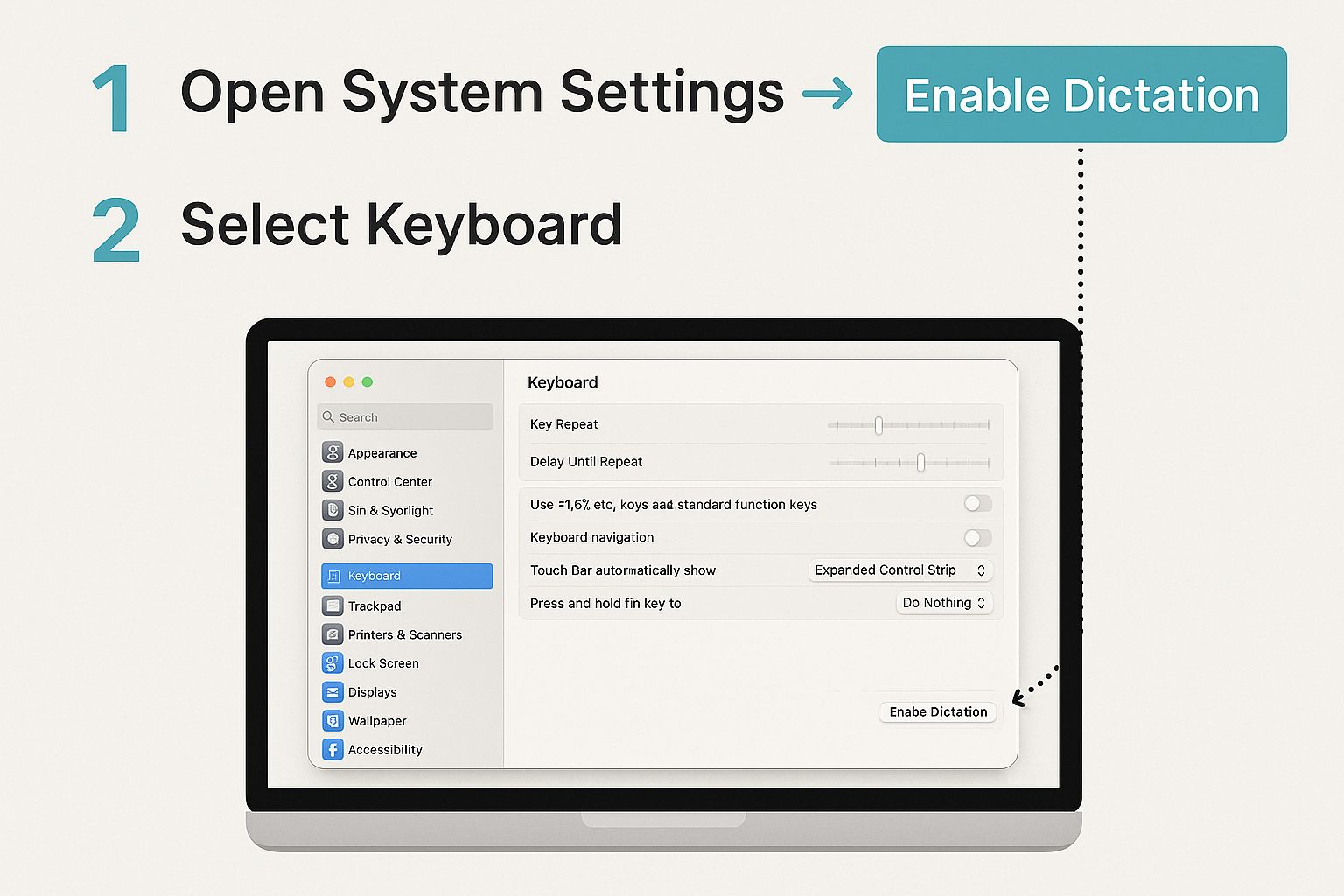 1 Open System Settings → Enable Dictation

2 Select Keyboard

Search

Appearance
Control Center
Sin & Syorlight
Privacy & Security
Keyboard
Trackpad
Printers & Scanners
Lock Screen
Displays
Wallpaper
Accessibility

Keyboard

Key Repeat
Delay Until Repeat

Use =1,6% etc, koys aad standard function keys
Keyboard navigation
Touch Bar automatically show Expanded Control Strip
Press and hold fin key to Do Nothing

Enabe Dictation