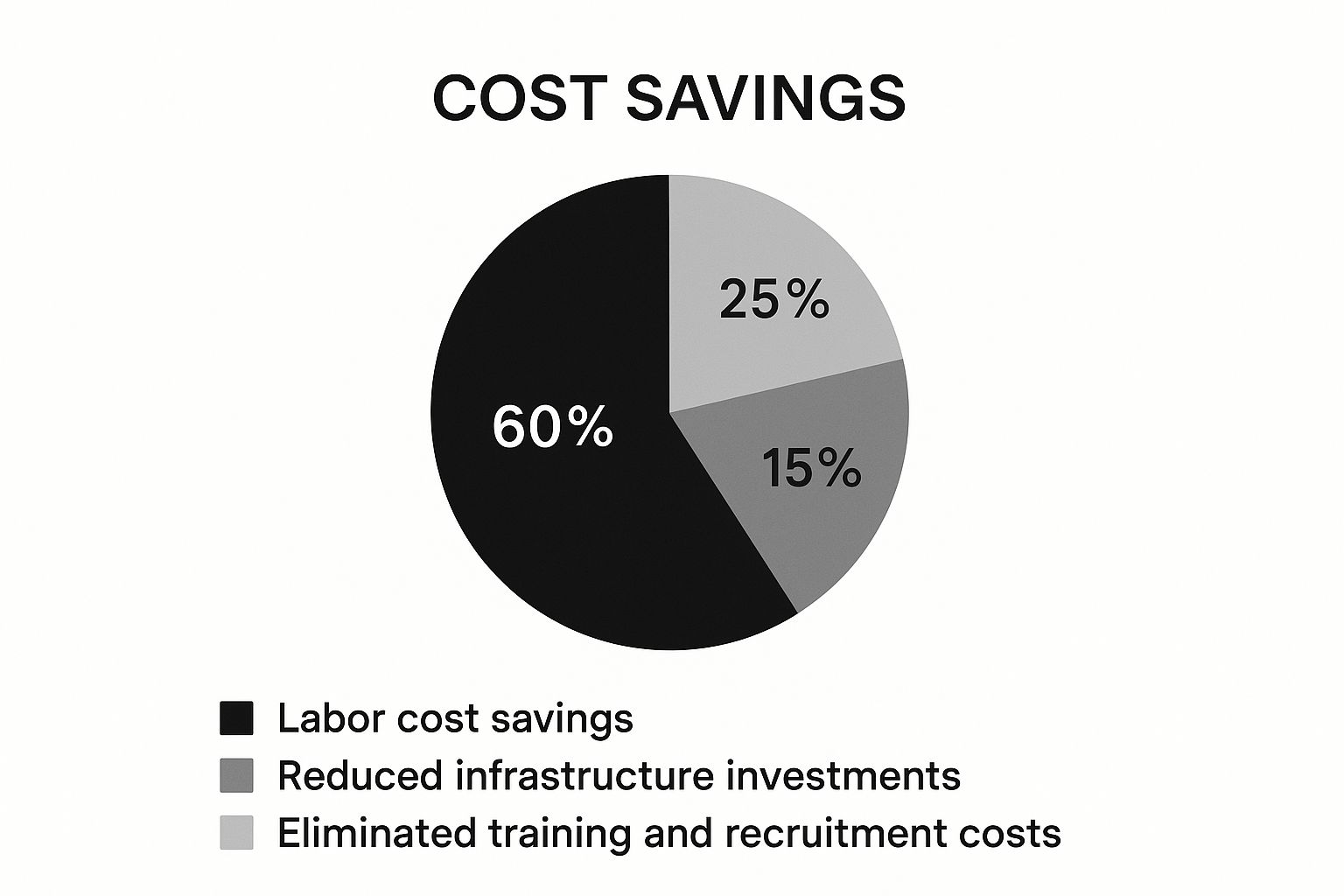 COST SAVINGS

25%

60%

15%

Labor cost savings
Reduced infrastructure investments
Eliminated training and recruitment costs