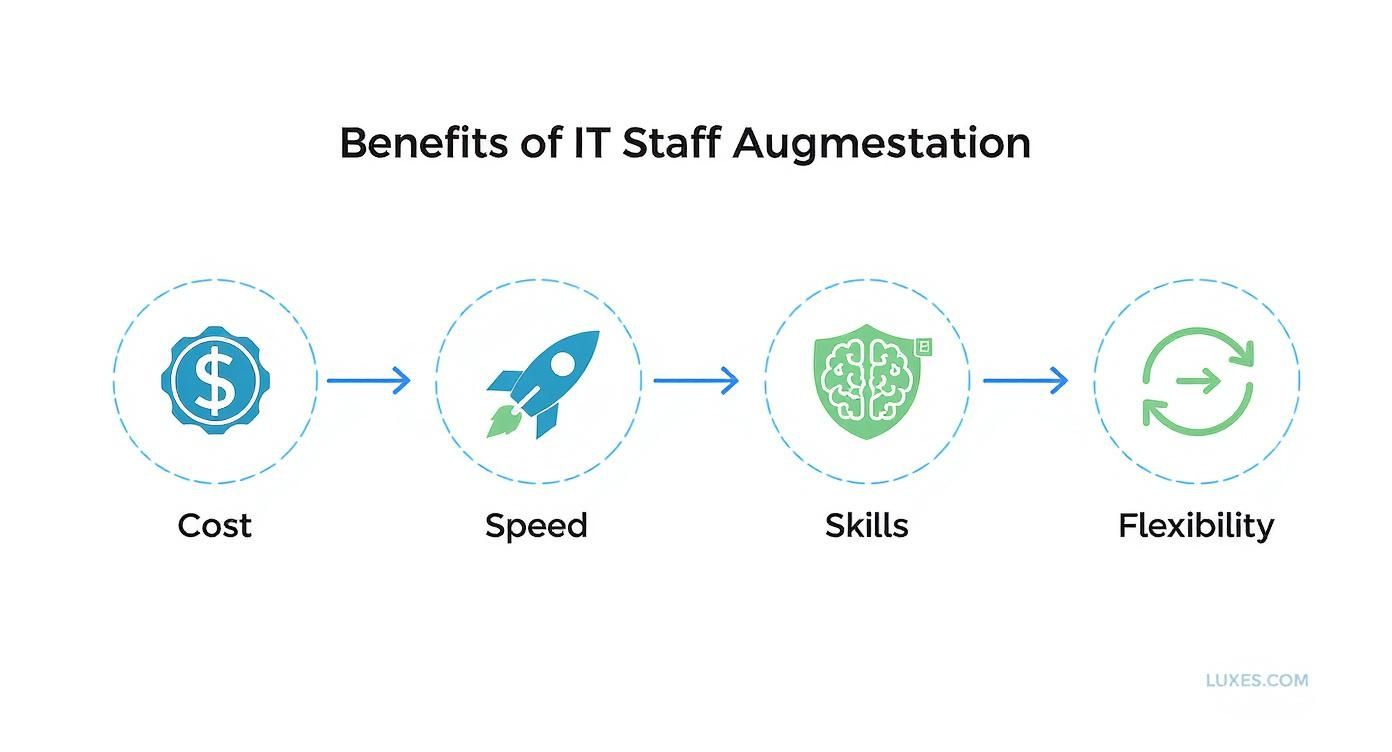 Benefits of IT Staff Augmestation

Cost

Speed

Skills

Flexibility

LUXES.COM