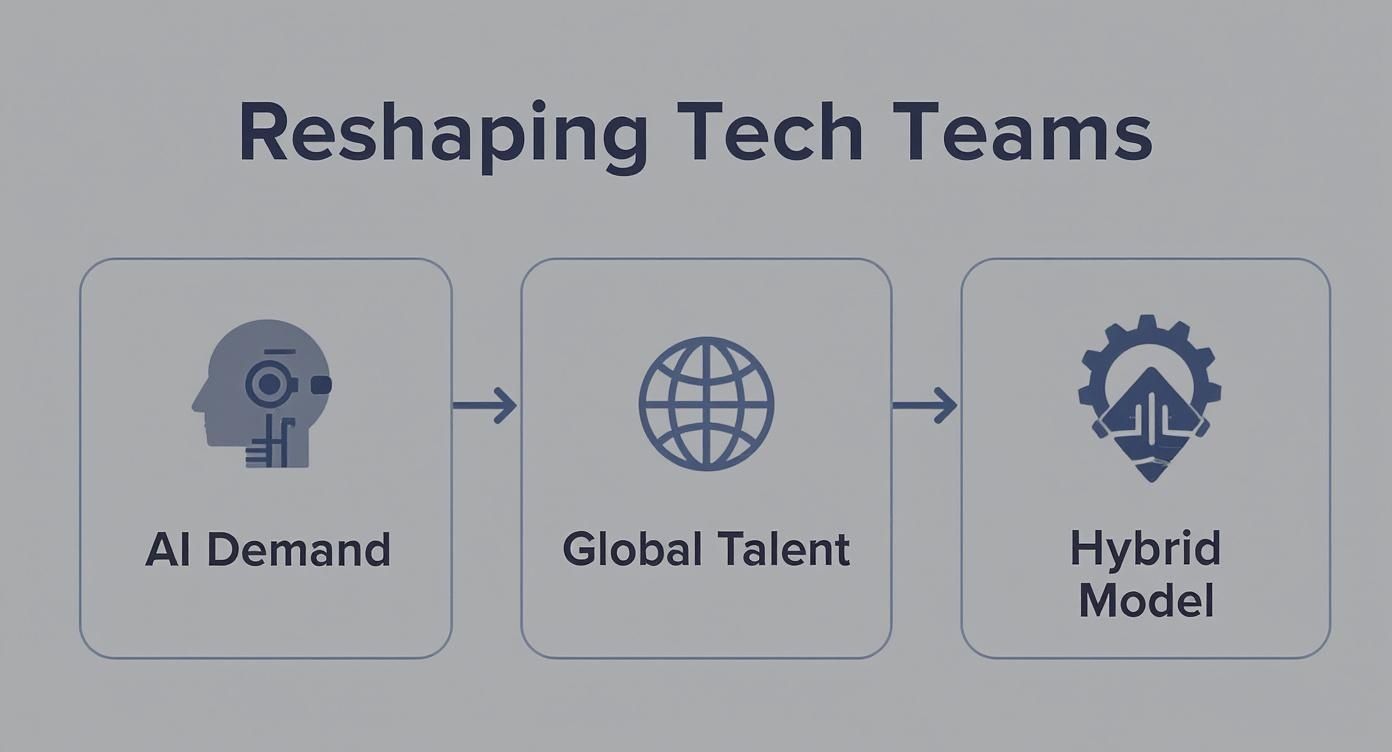 Reshaping Tech Teams

AI Demand

Global Talent

Hybrid Model