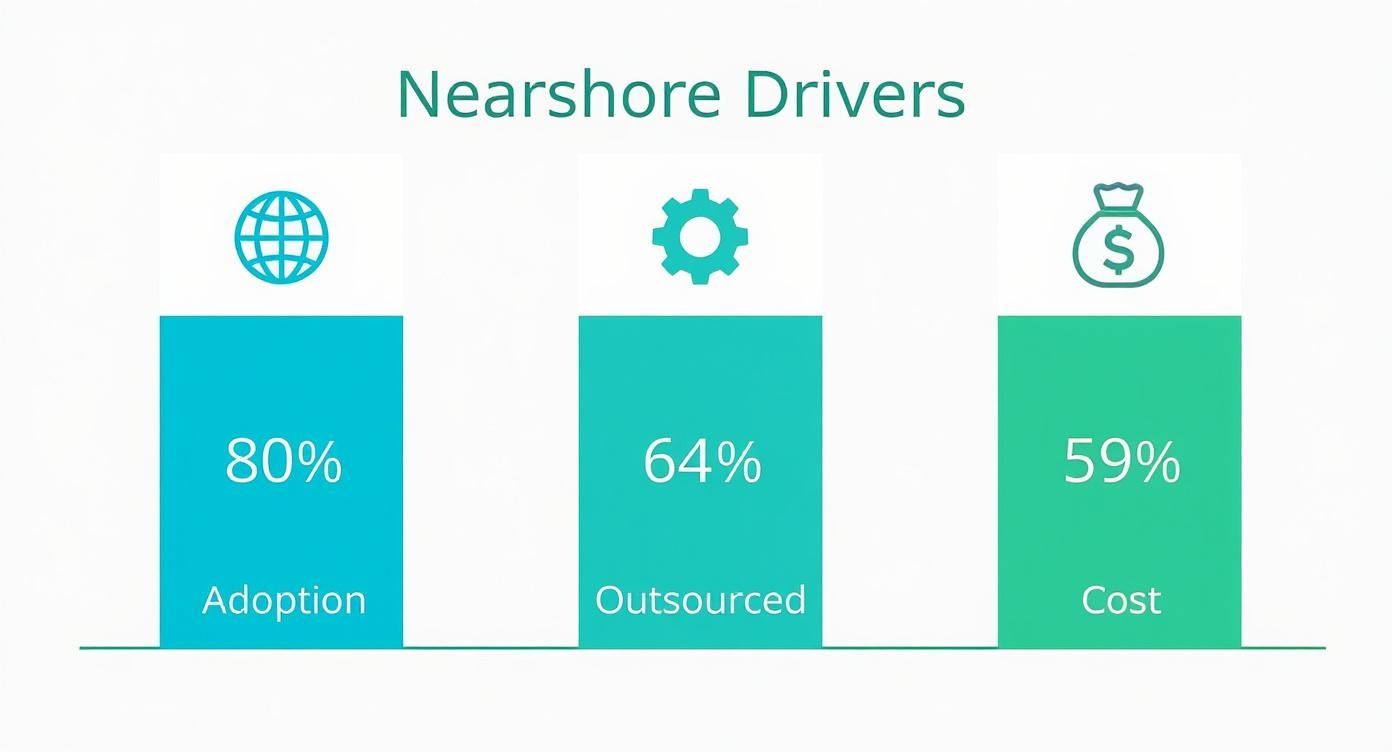 Nearshore Drivers

$

80%

Adoption

64%

Outsourced

59%

Cost