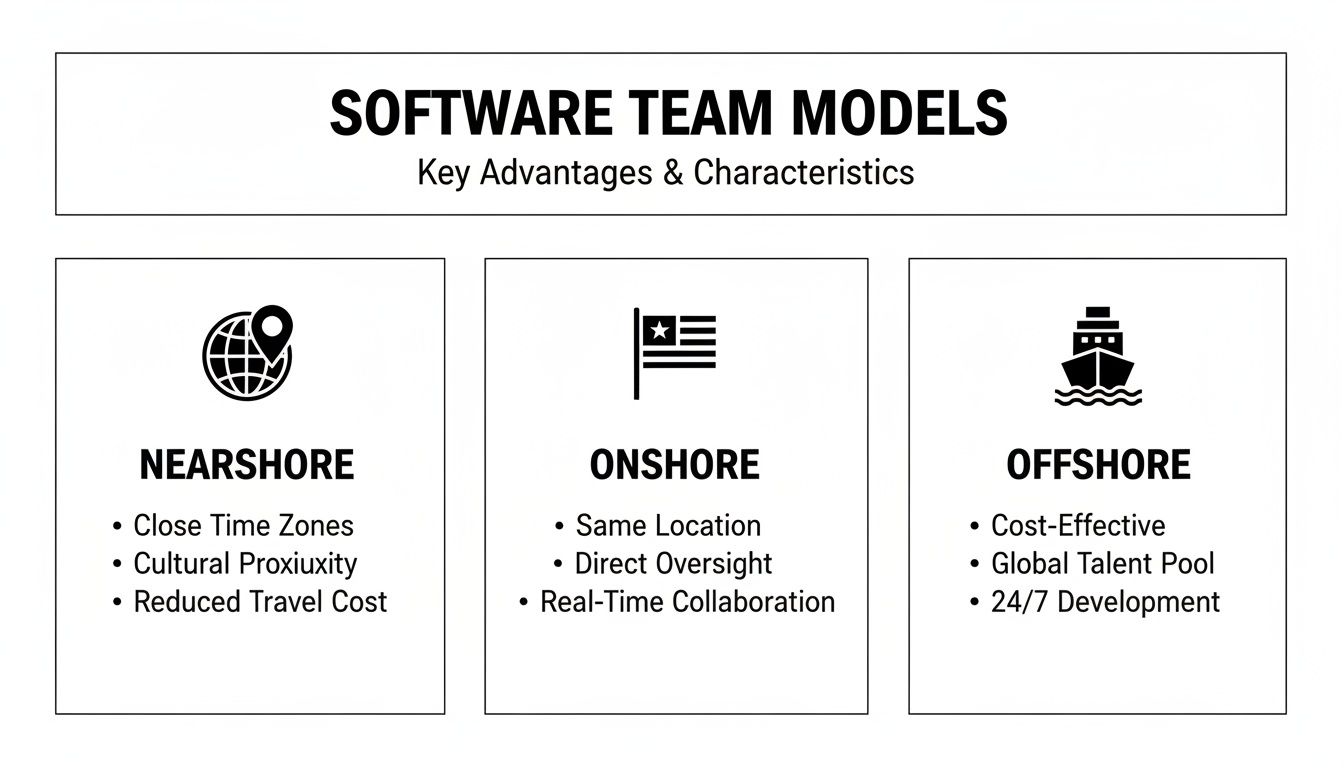 SOFTWARE TEAM MODELS

Key Advantages & Characteristics

NEARSHORE

• Close Time Zones
• Cultural Proxiuxity
• Reduced Travel Cost

ONSHORE

• Same Location
• Direct Oversight
• Real-Time Collaboration

OFFSHORE

• Cost-Effective
• Global Talent Pool
• 24/7 Development