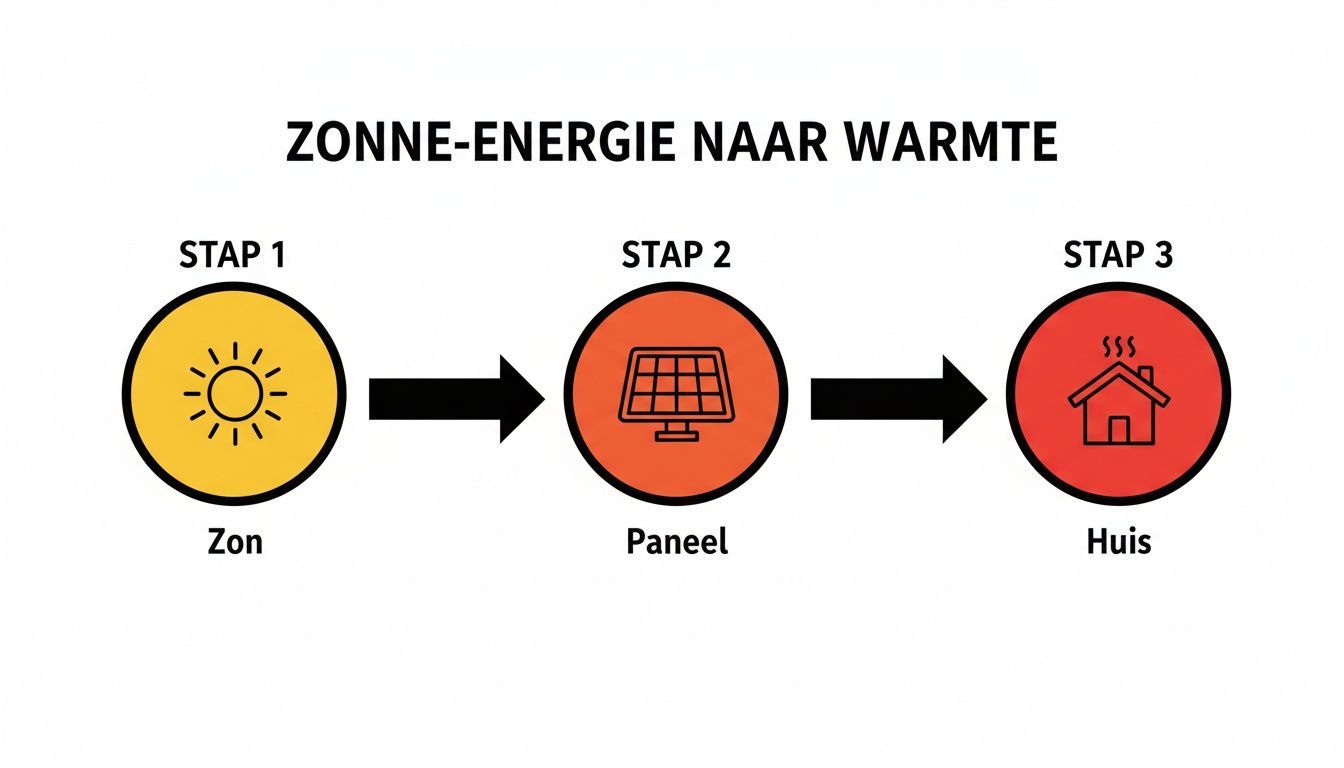 ZONNE-ENERGIE NAAR WARMTE

STAP 1

Zon

STAP 2

Paneel

STAP 3

Huis