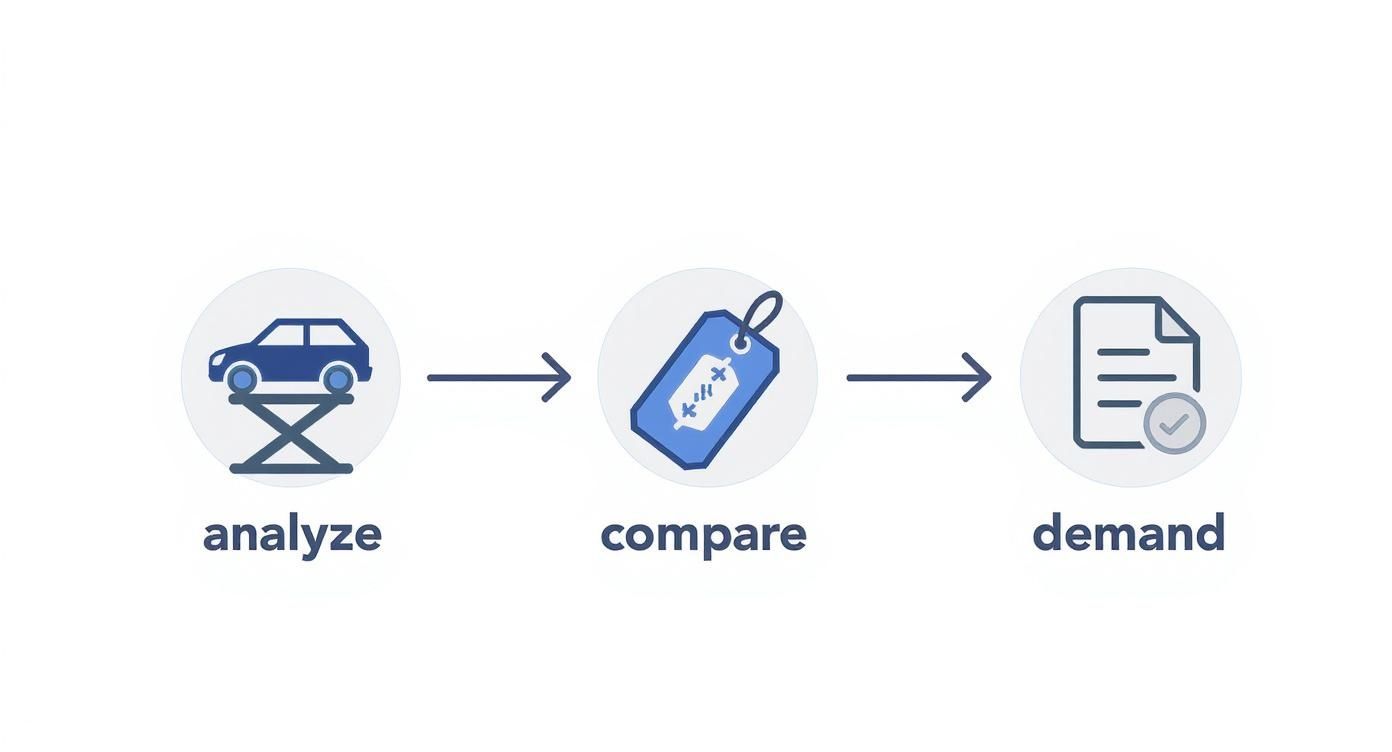 analyze

compare

demand