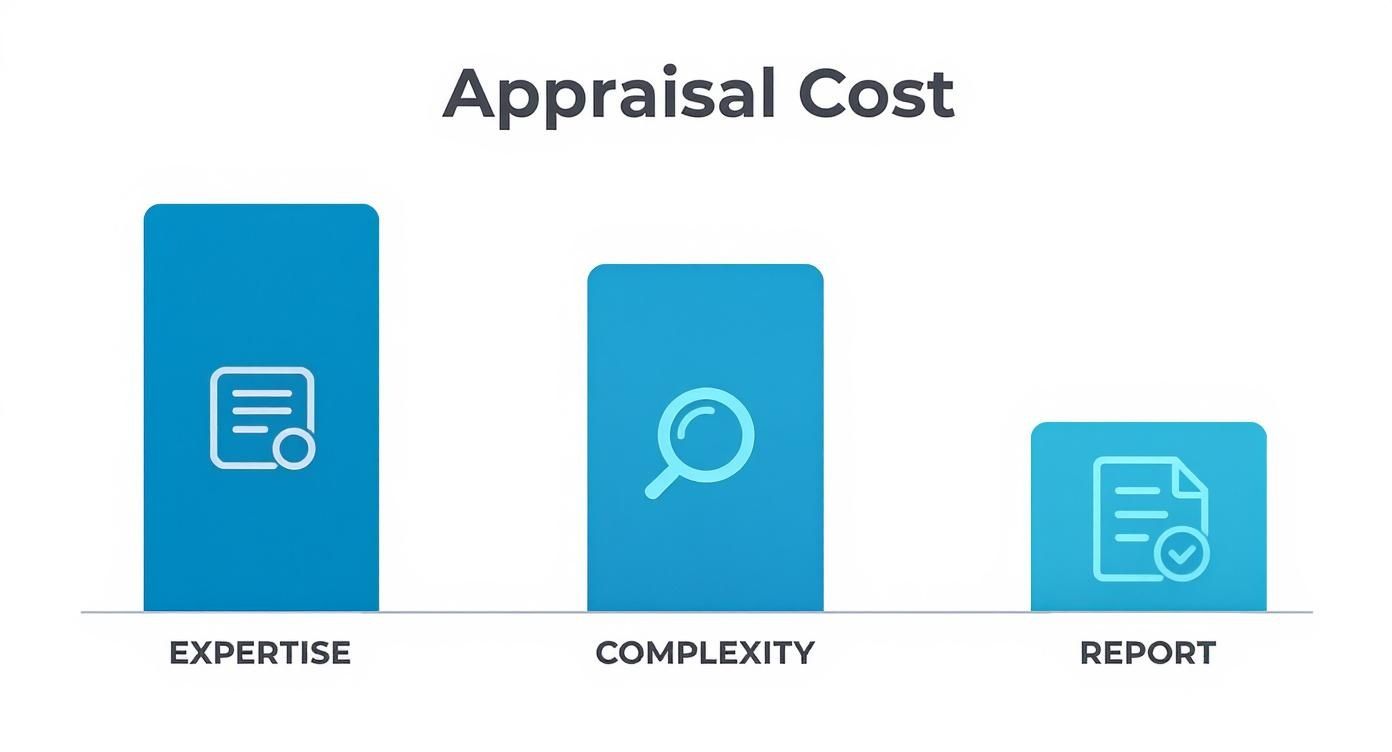 Appraisal Cost

EXPERTISE

COMPLEXITY

REPORT