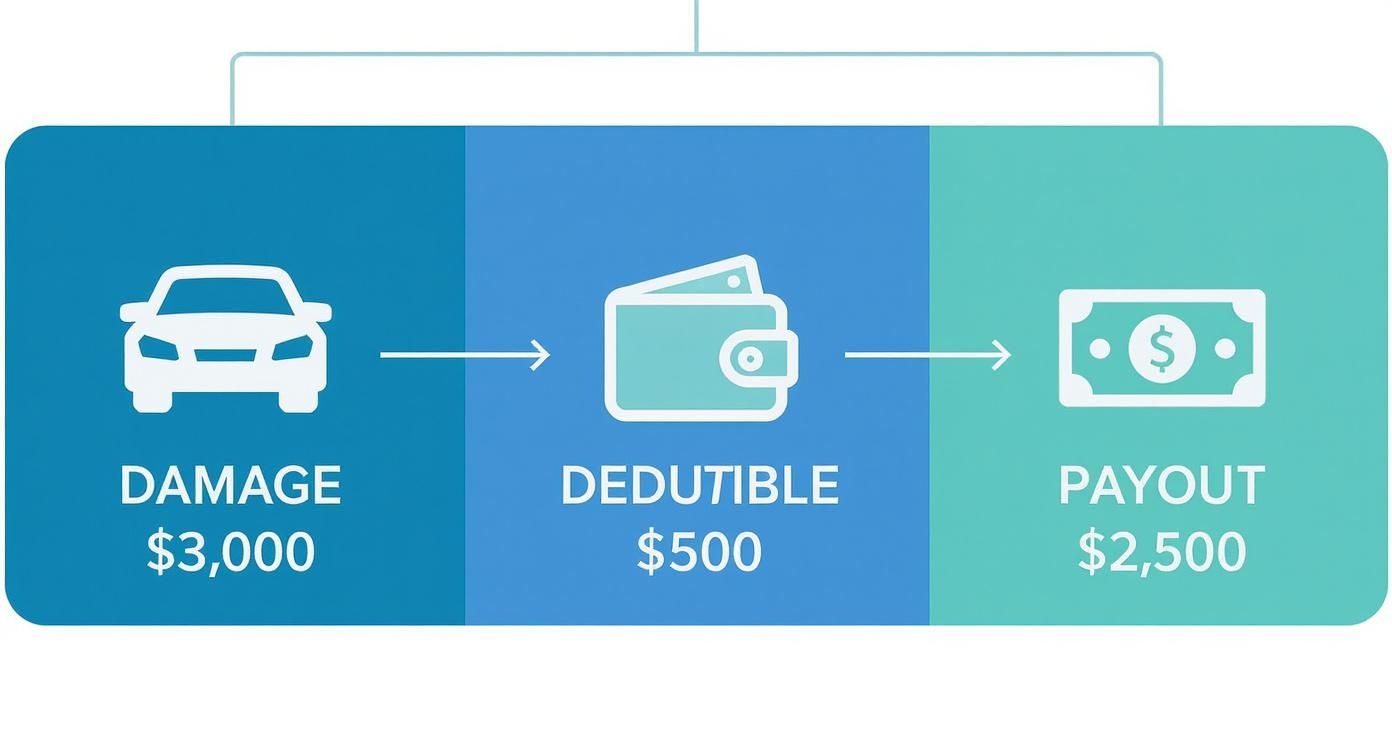 DAMAGE
\$3,000

DEDUTIBLE
\$500

PAYOUT
\$2,500