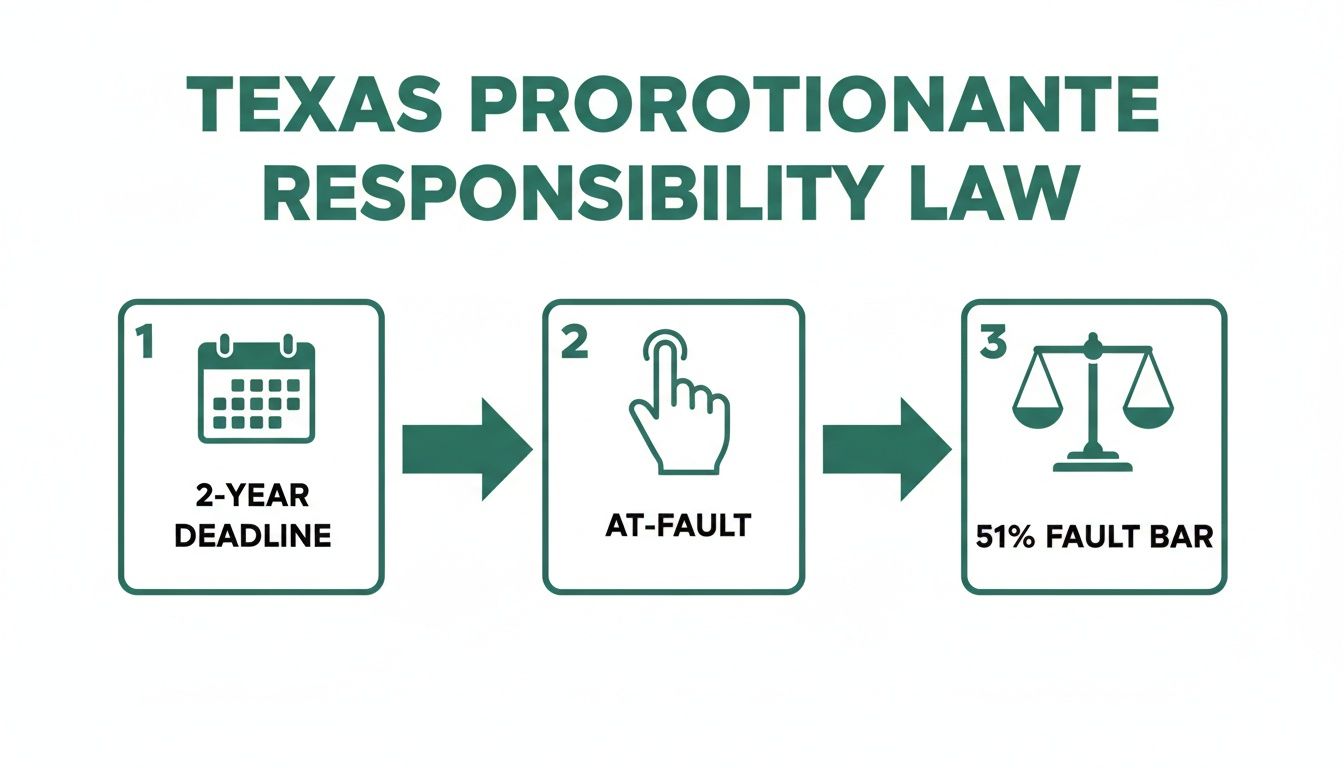 TEXAS PROROTIONANTE RESPONSIBILITY LAW

1
2-YEAR DEADLINE

2
AT-FAULT

3
51% FAULT BAR