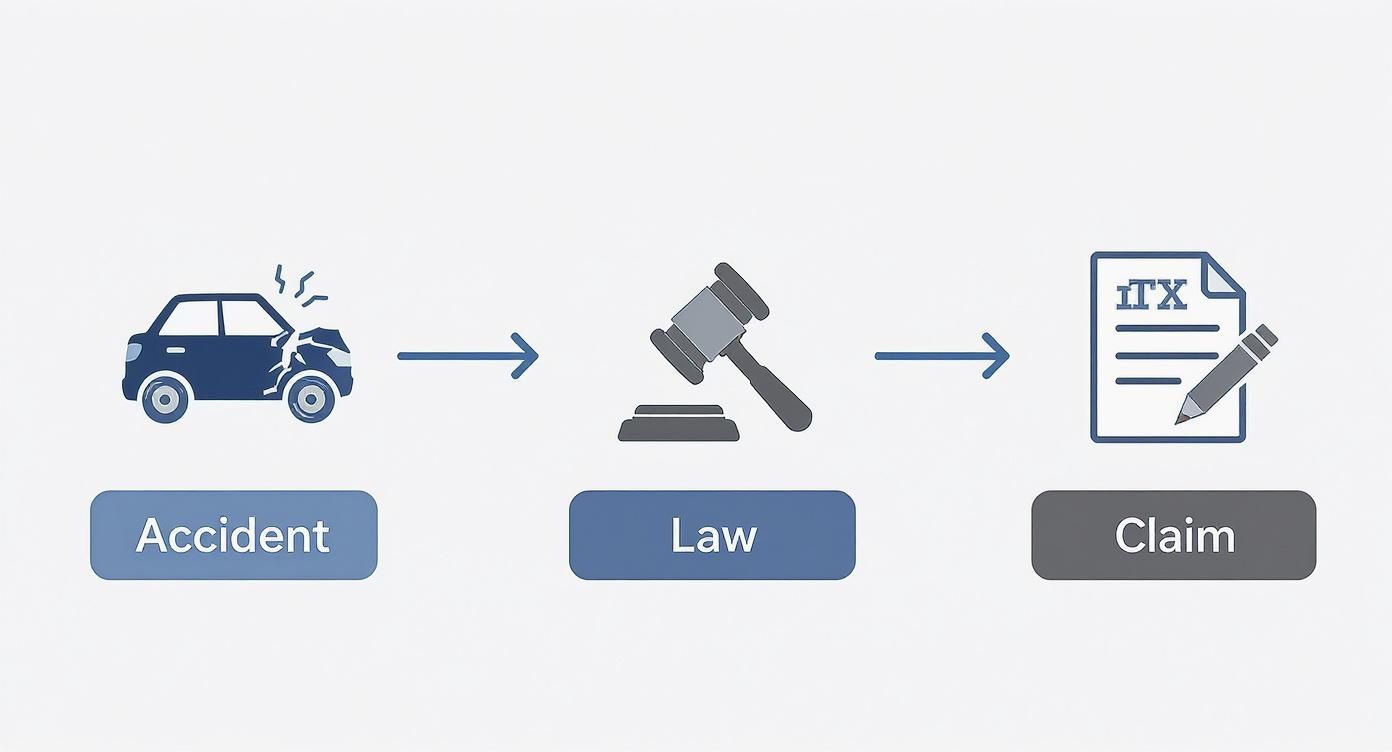 ITX

Accident

Law

Claim