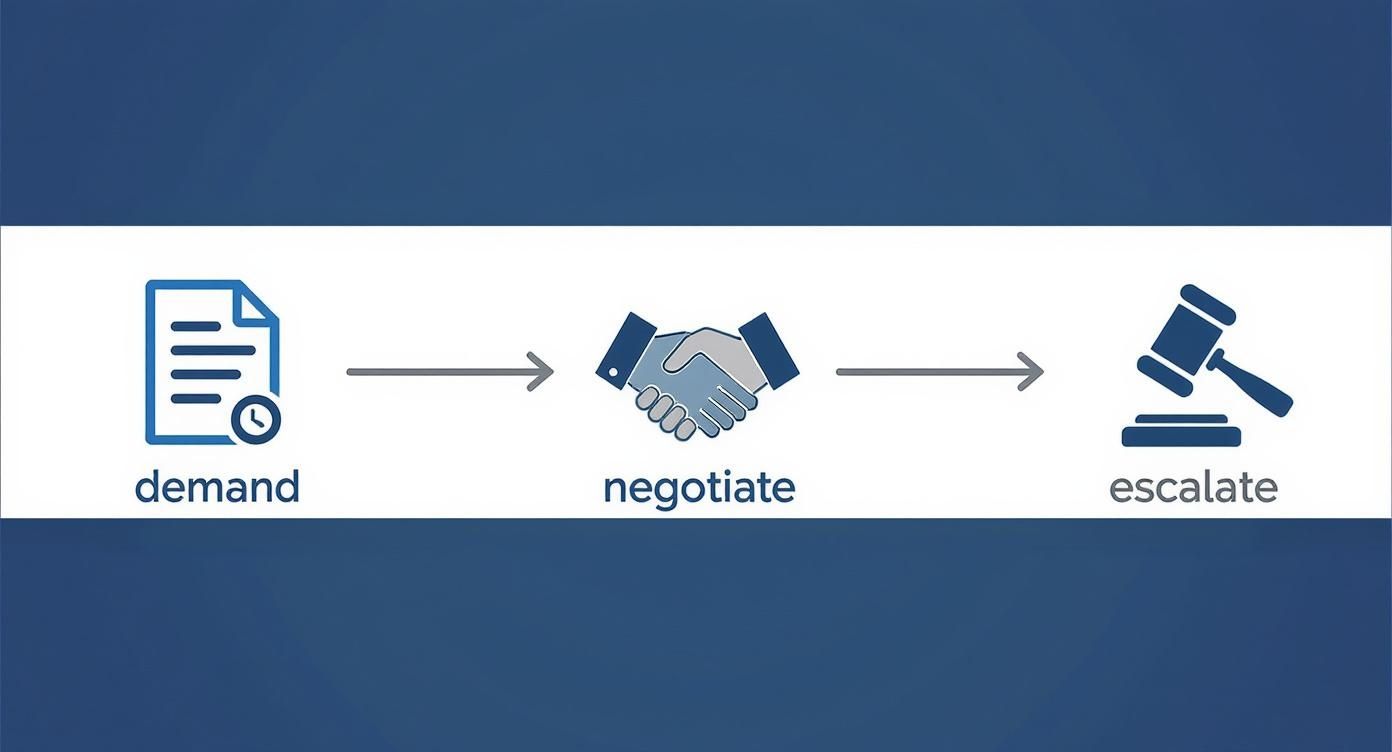 demand

negotiate

escalate