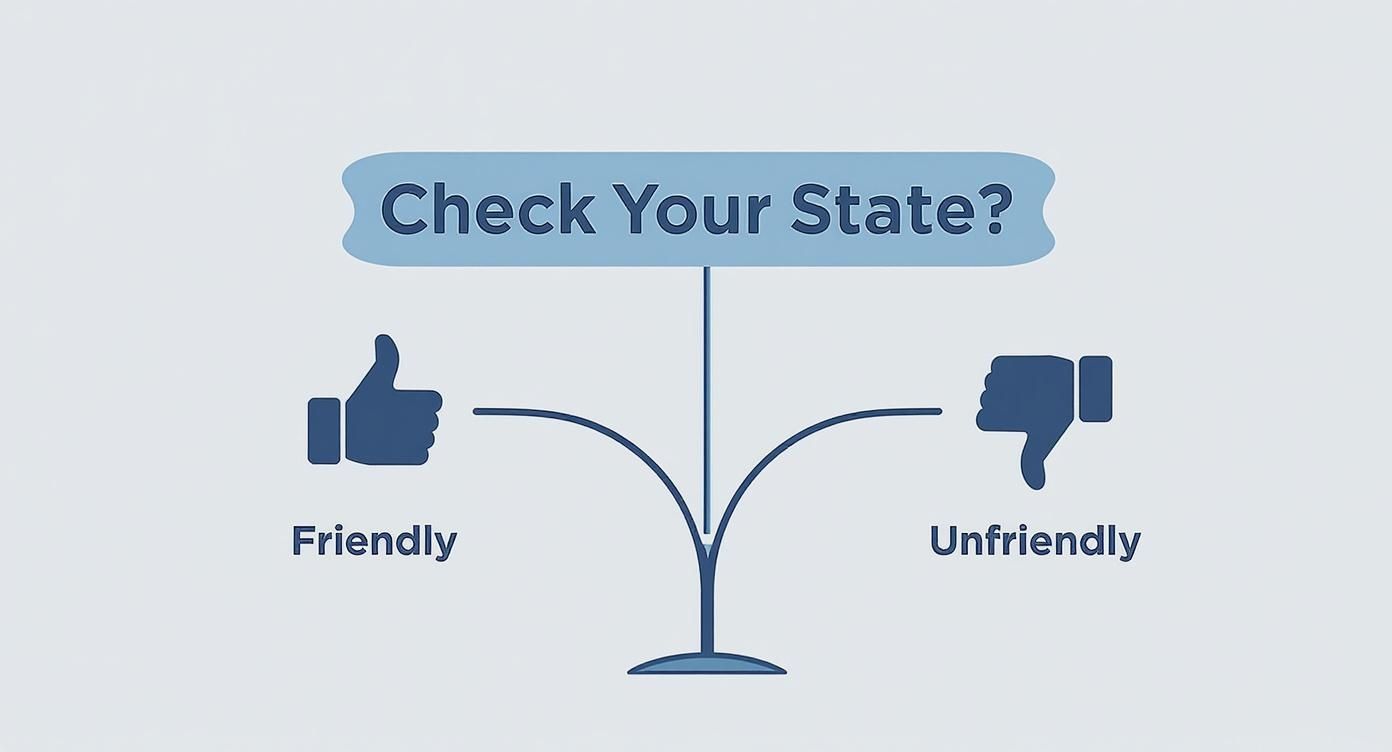 Check Your State?

Friendly

Unfriendly