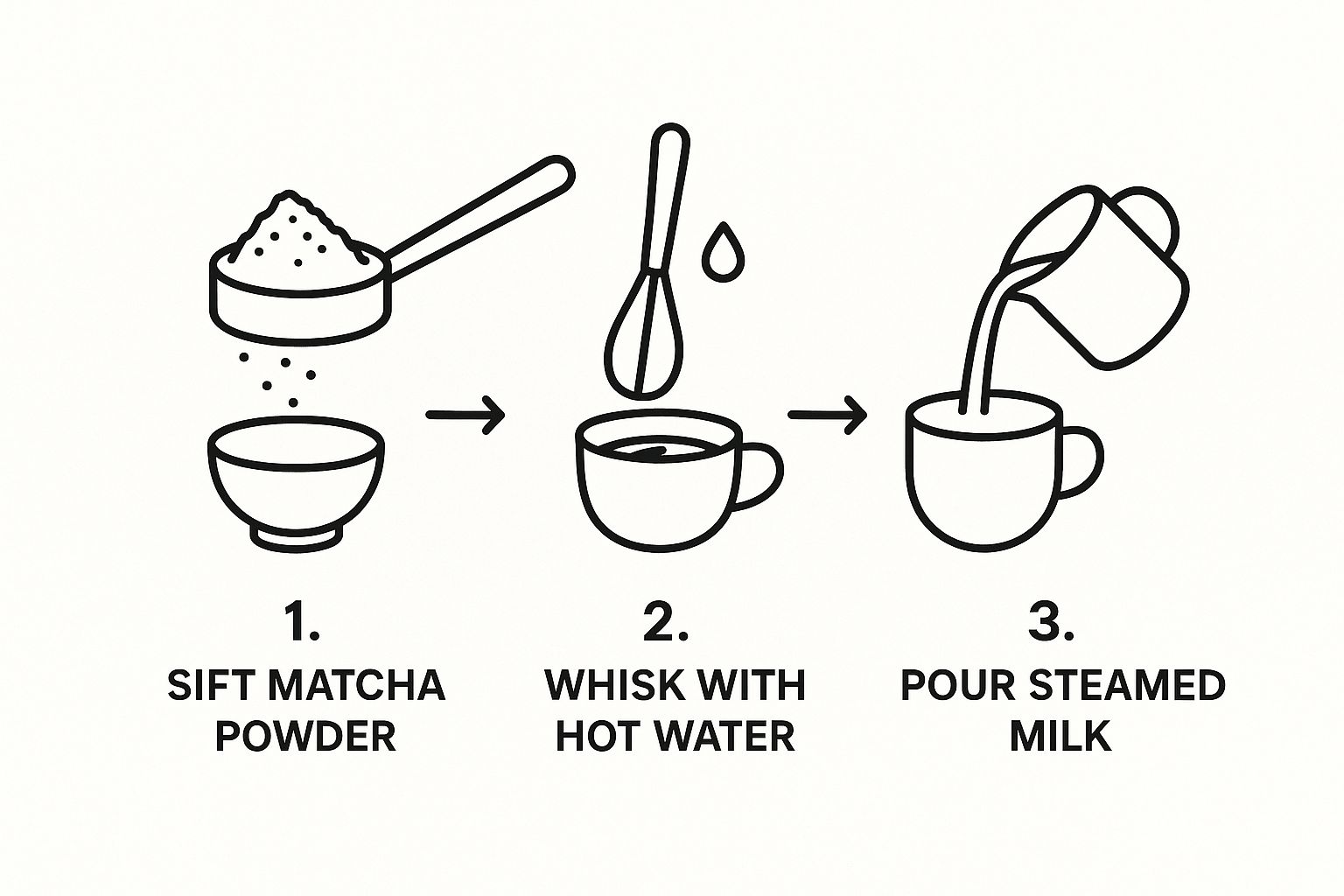 1.
SIFT MATCHA POWDER

2.
WHISK WITH HOT WATER

3.
POUR STEAMED MILK