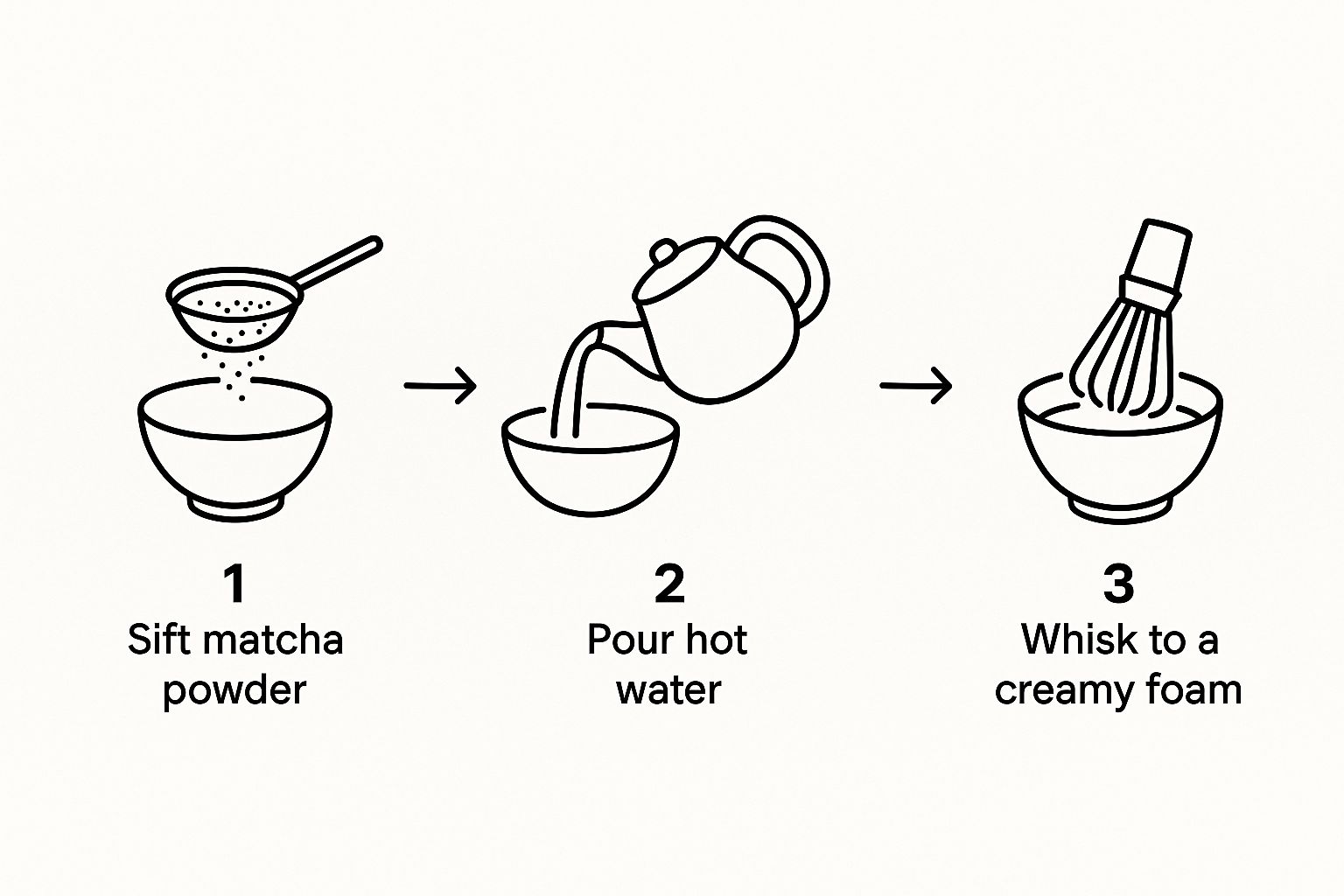 1
Sift matcha powder

2
Pour hot water

3
Whisk to a creamy foam