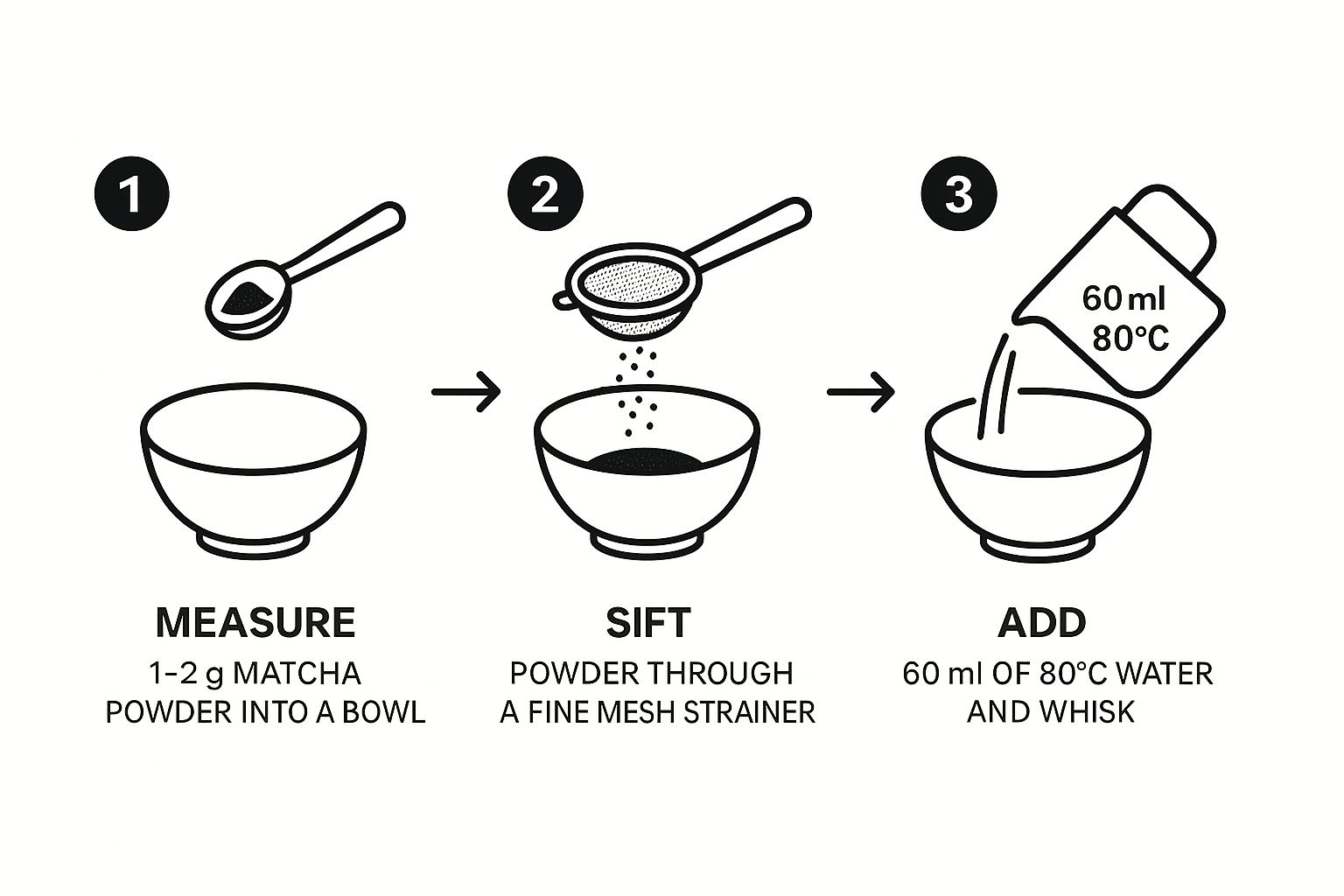 1

MEASURE

1–2 g MATCHA POWDER INTO A BOWL

2

SIFT

POWDER THROUGH A FINE MESH STRAINER

3

60 ml 80°C

ADD

60 ml OF 80°C WATER AND WHISK