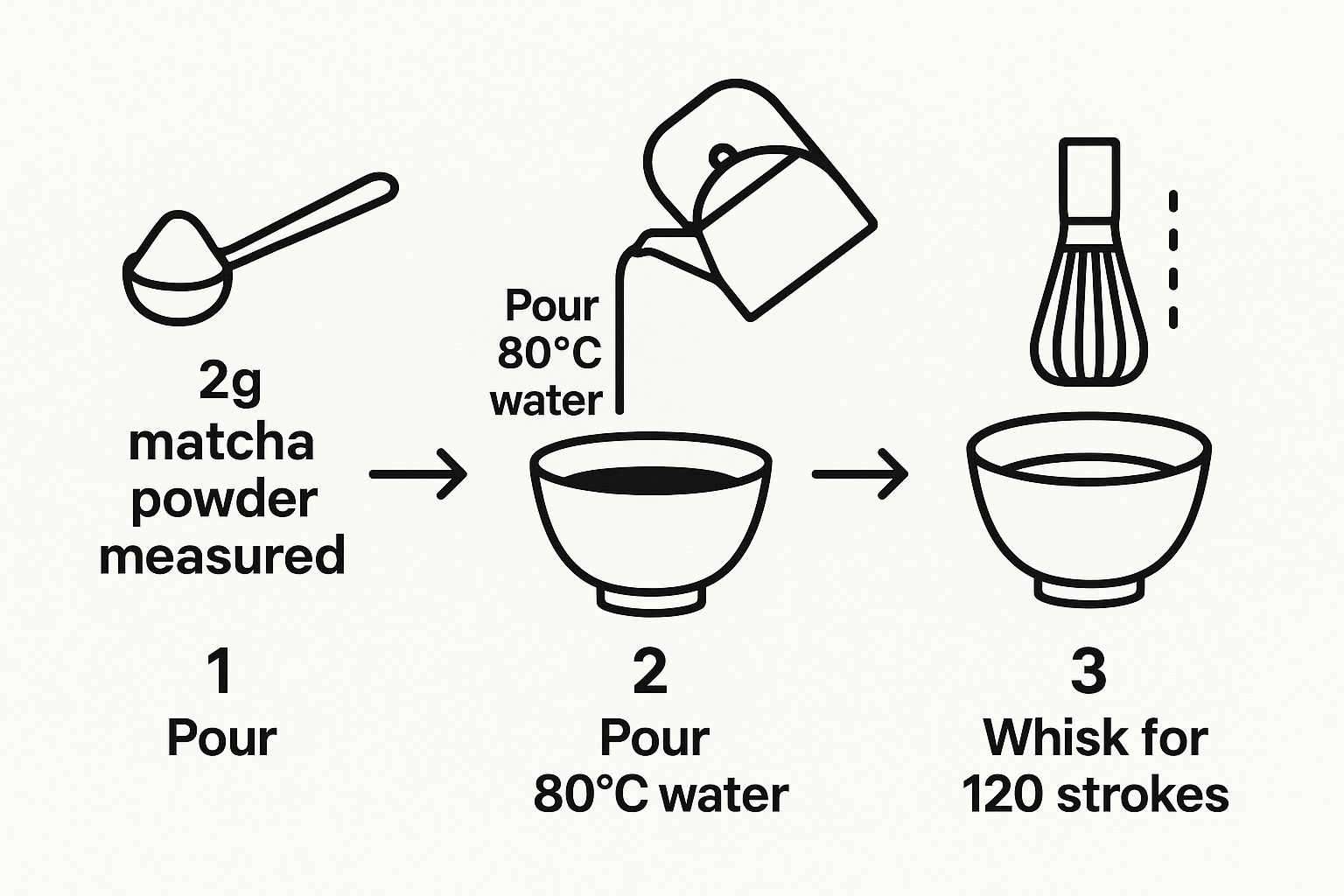 2g matcha powder measured

1
Pour

Pour 80°C water

2
Pour
80°C water

3
Whisk for
120 strokes