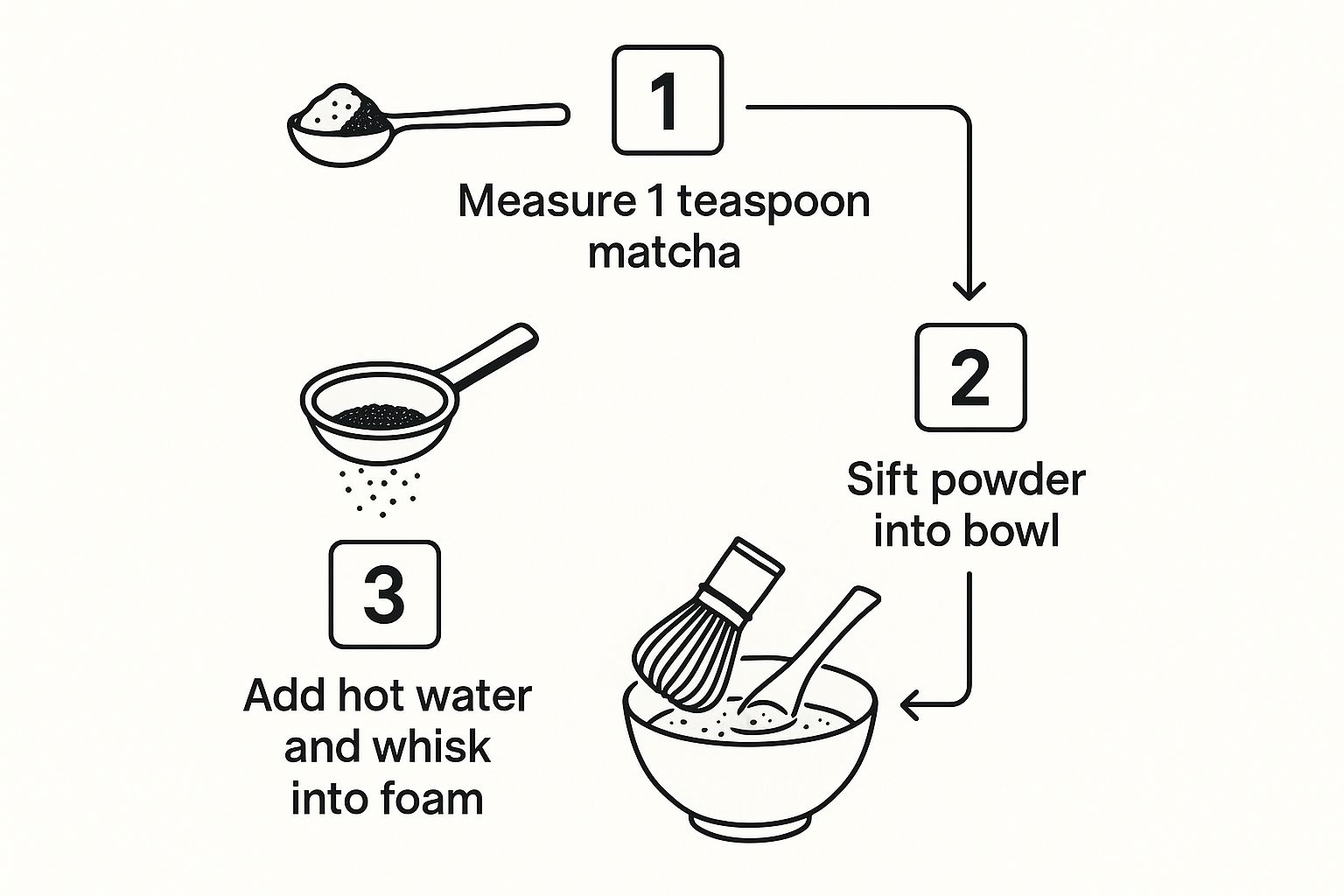 1

Measure 1 teaspoon matcha

2

Sift powder into bowl

3

Add hot water and whisk into foam