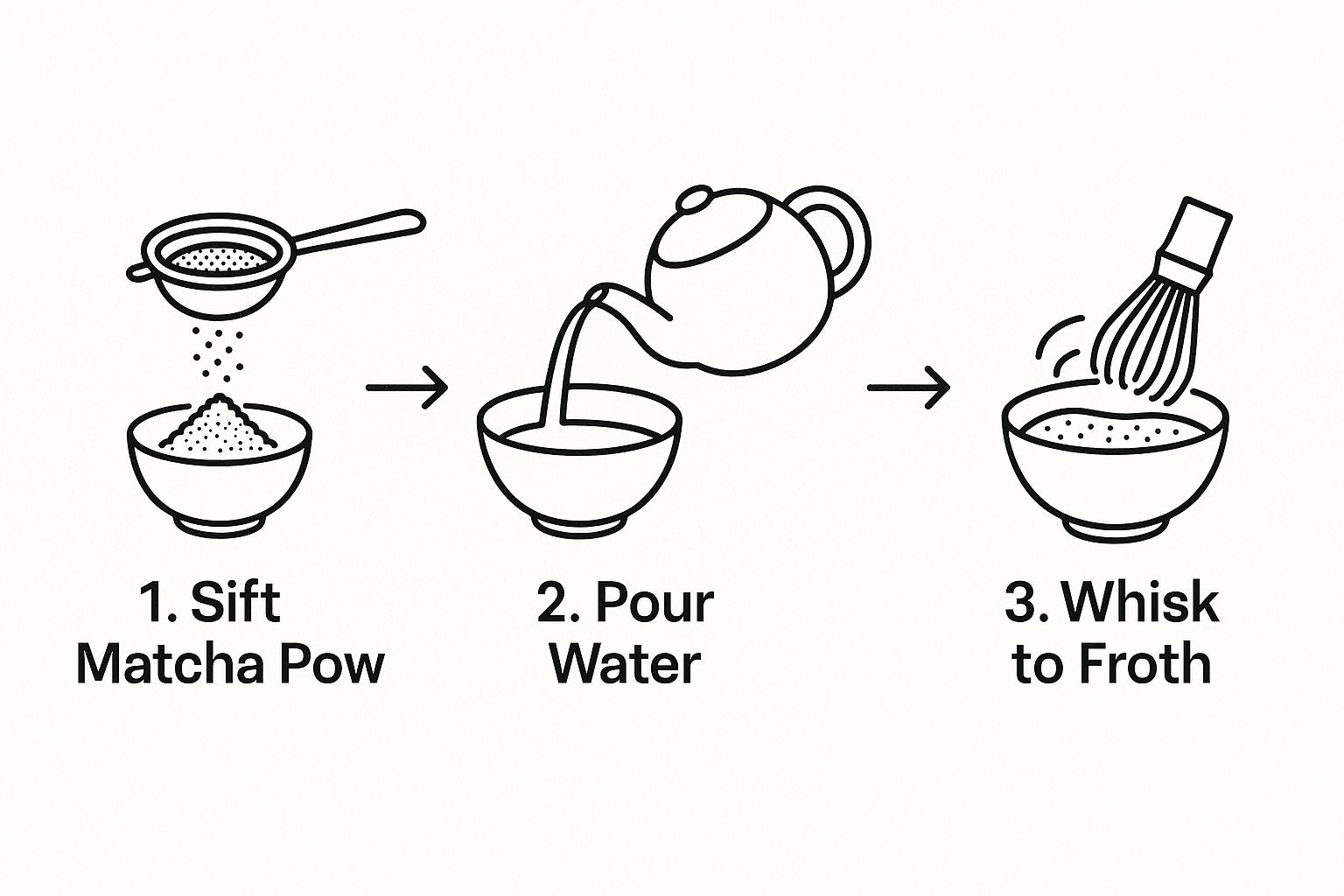 1. Sift Matcha Pow

2. Pour Water

3. Whisk to Froth