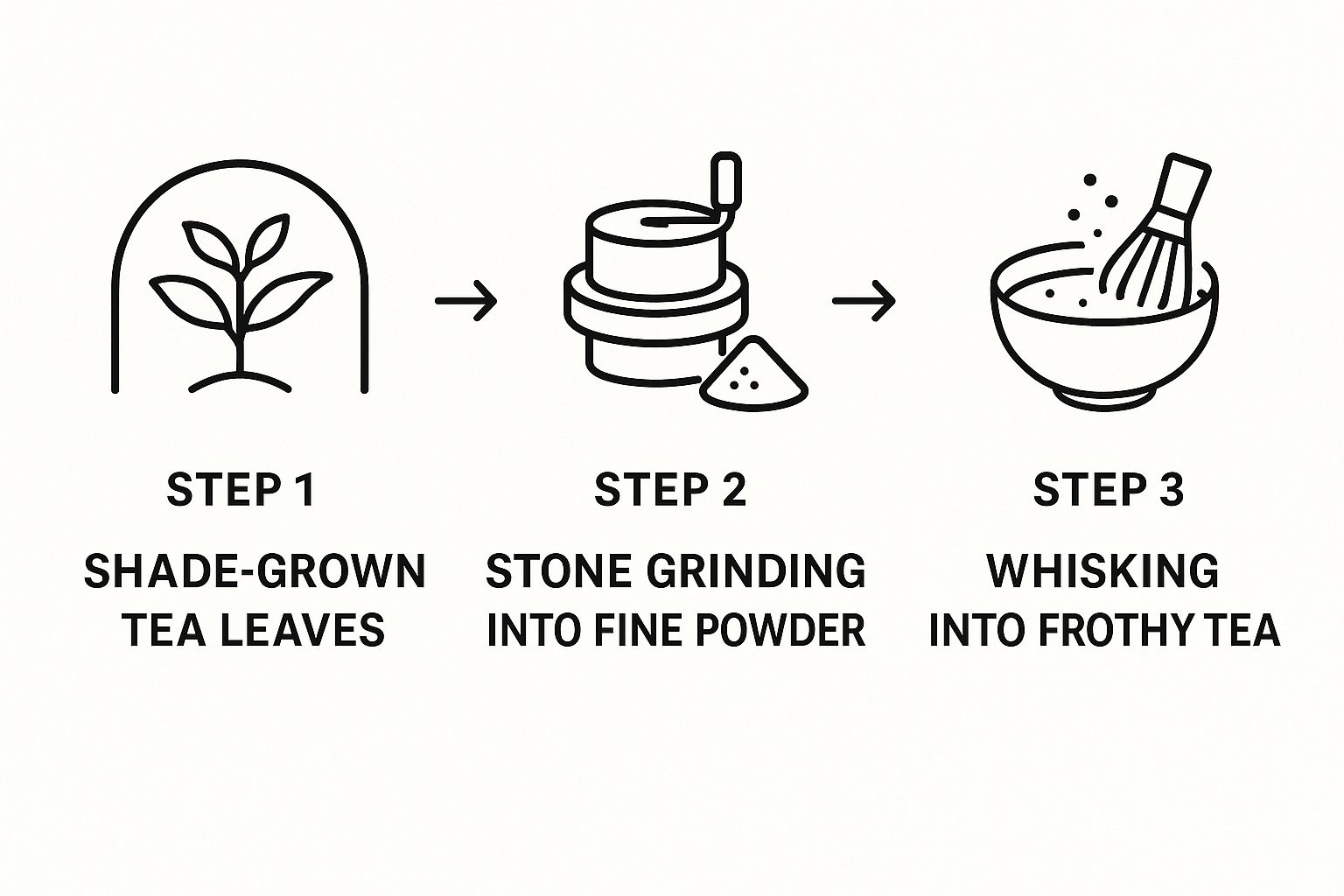 STEP 1

SHADE-GROWN TEA LEAVES

STEP 2

STONE GRINDING INTO FINE POWDER

STEP 3

WHISKING INTO FROTHY TEA