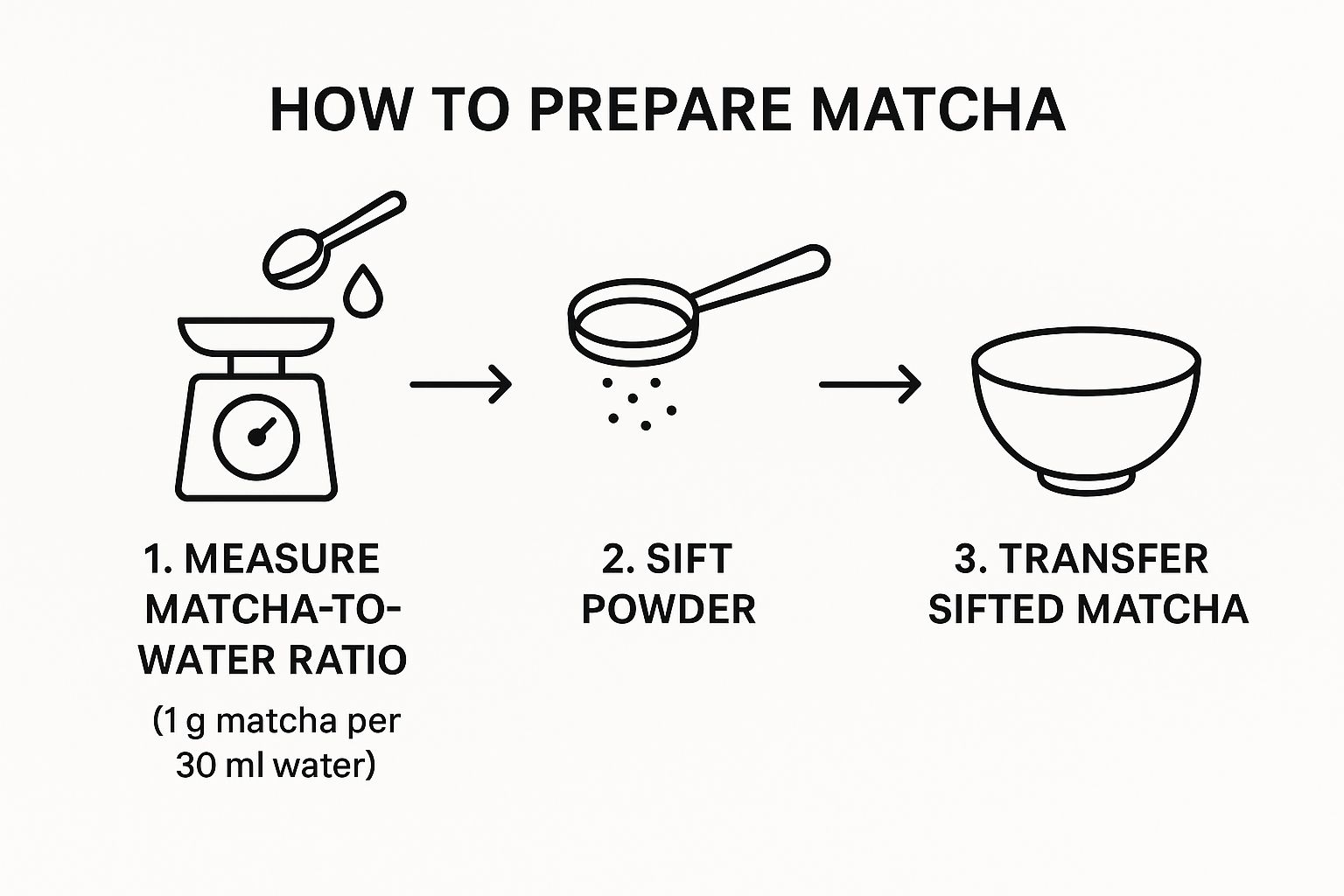 HOW TO PREPARE MATCHA

1. MEASURE MATCHA-TO-WATER RATIO

(1 g matcha per 30 ml water)

2. SIFT POWDER

3. TRANSFER SIFTED MATCHA