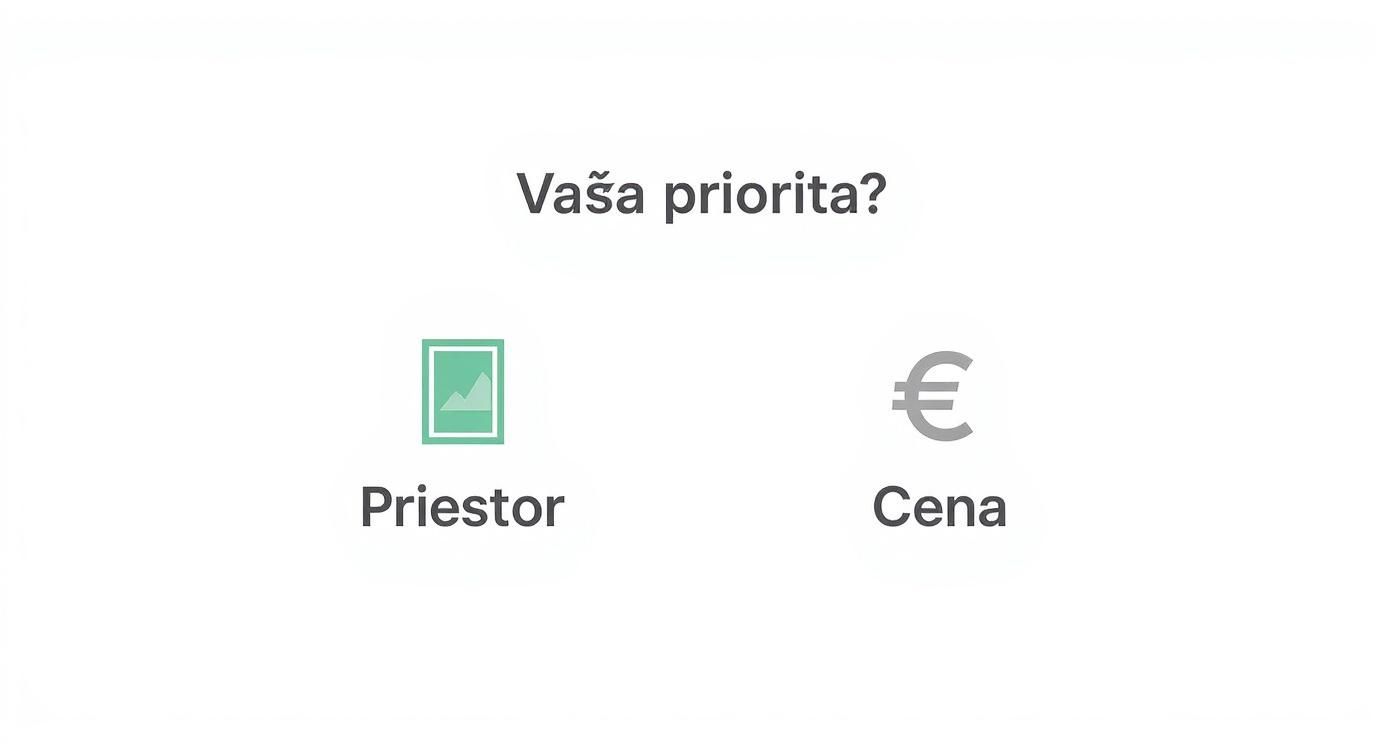 Vaša priorita?

Priestor

€

Cena