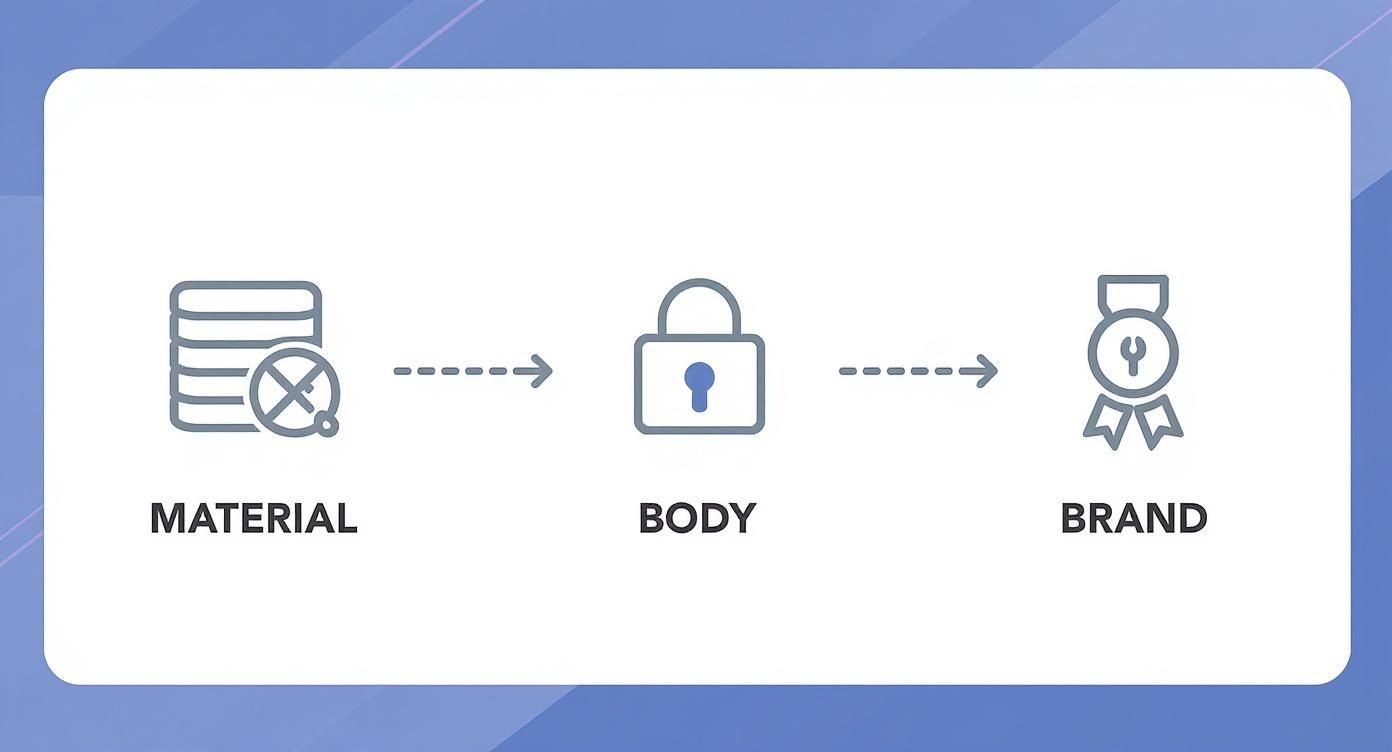 MATERIAL

BODY

BRAND