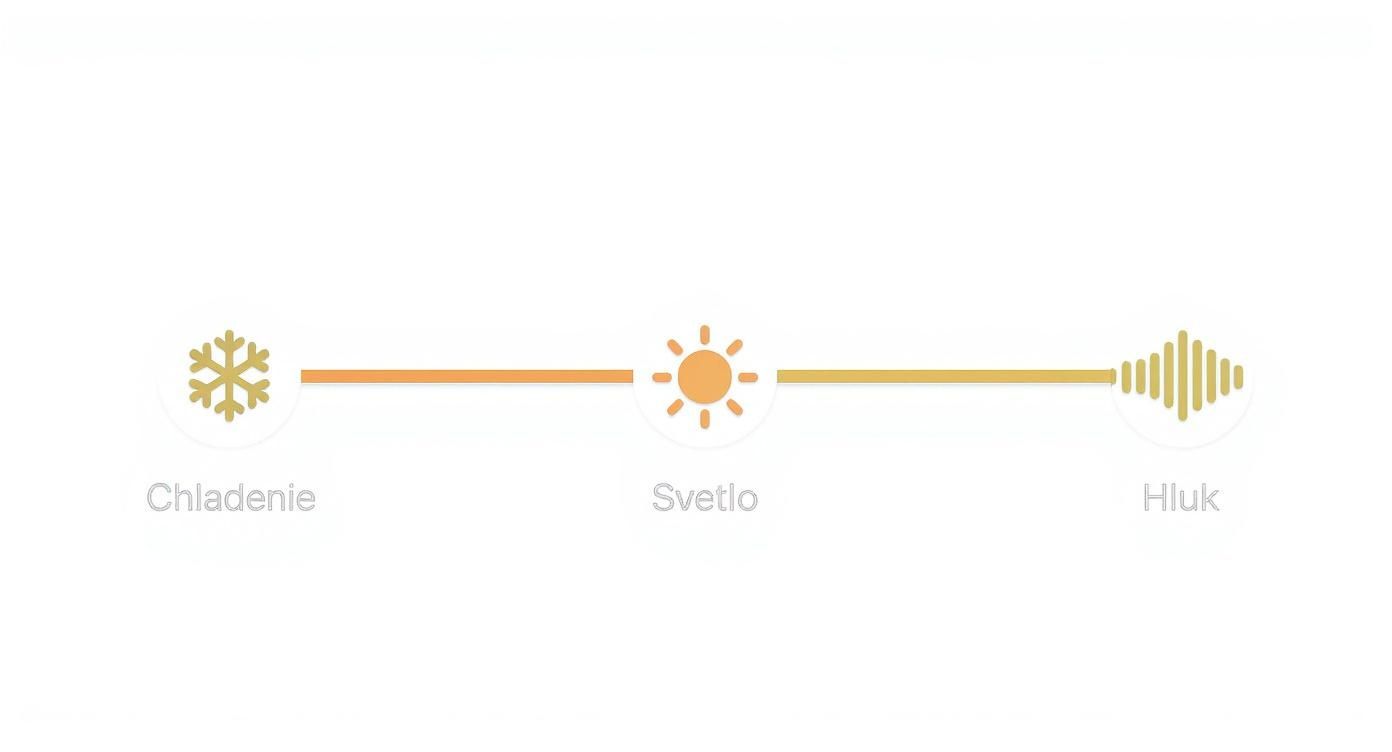 Chladenie

Svetlo

Hluk