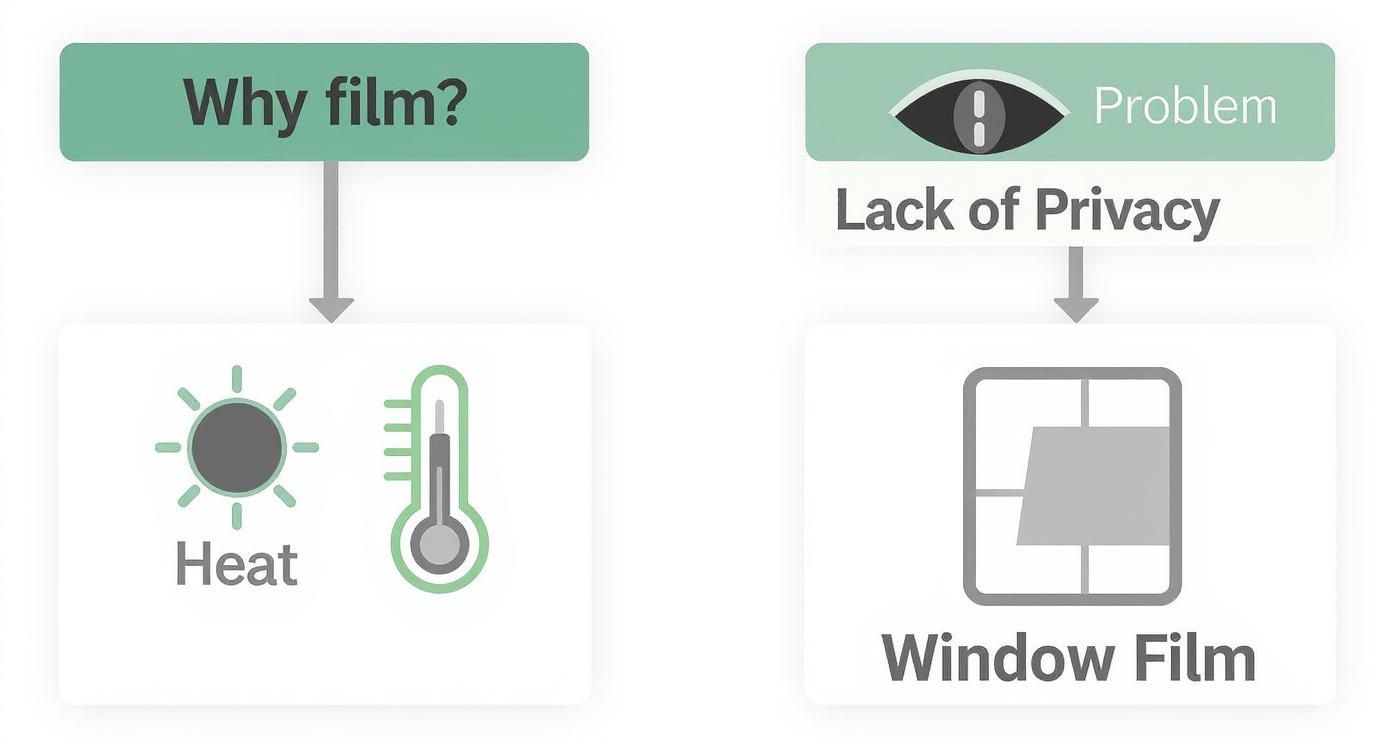 Why film?

Heat

Problem

Lack of Privacy

Window Film