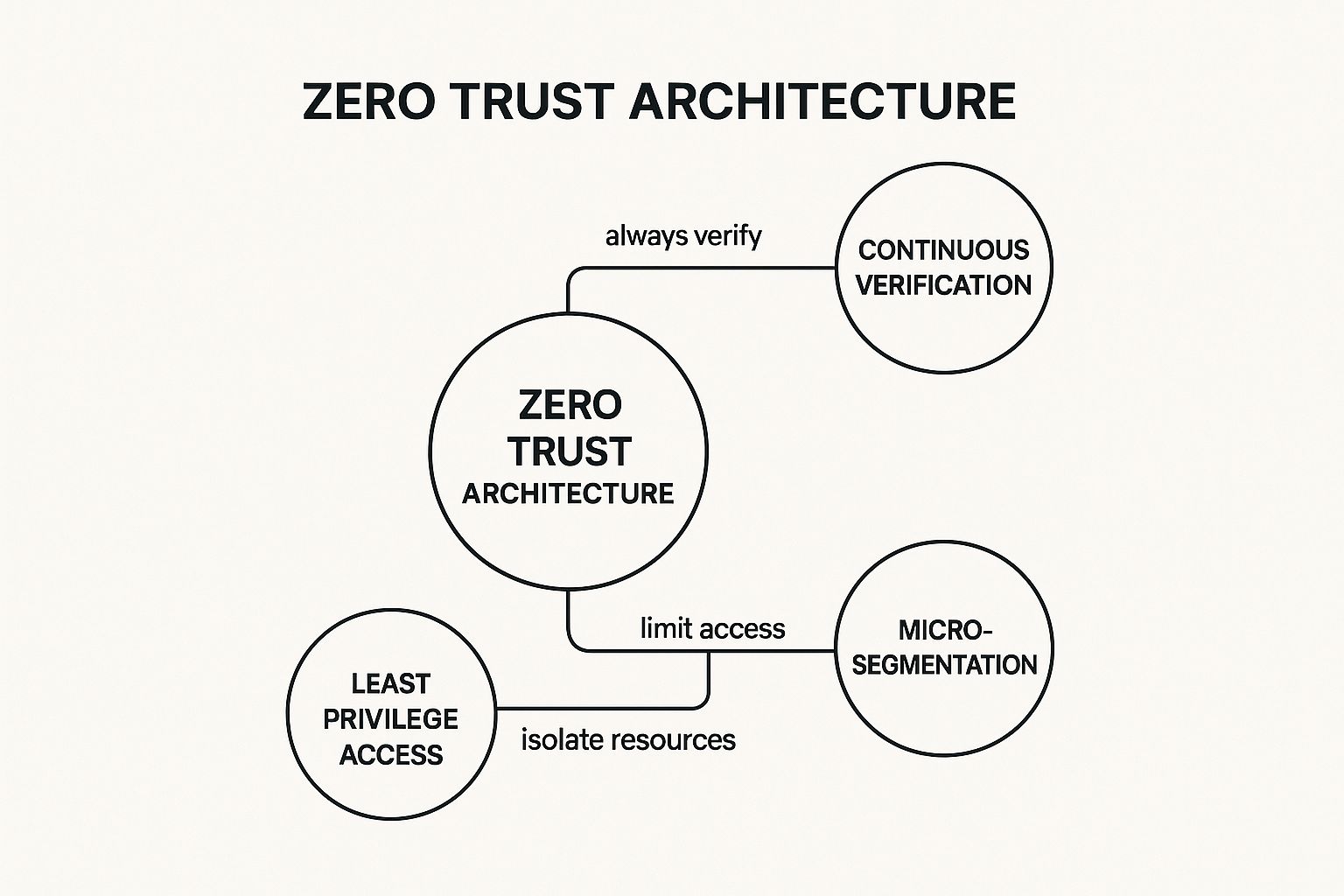 ZERO TRUST ARCHITECTURE

always verify

CONTINUOUS VERIFICATION

ZERO TRUST ARCHITECTURE

limit access

MICRO-SEGMENTATION

LEAST PRIVILEGE ACCESS

isolate resources