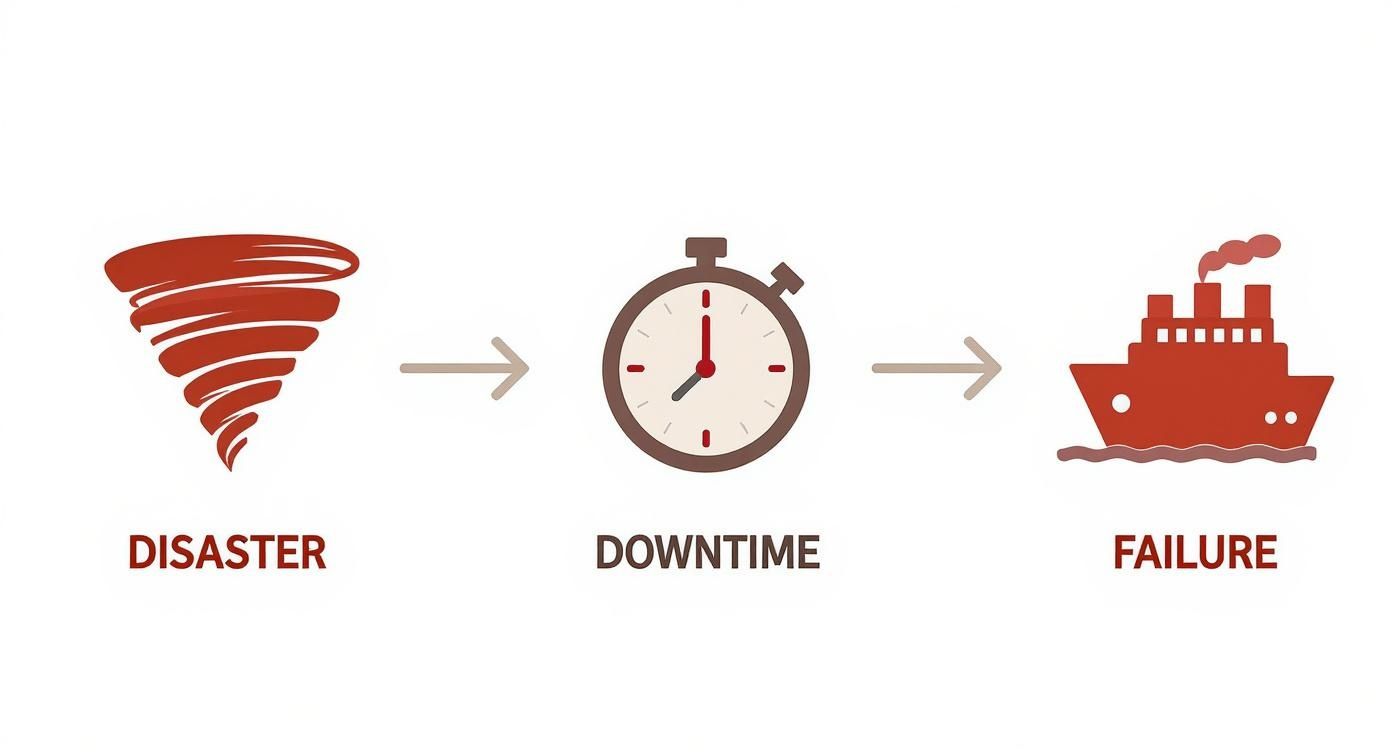 DISASTER

DOWNTIME

FAILURE