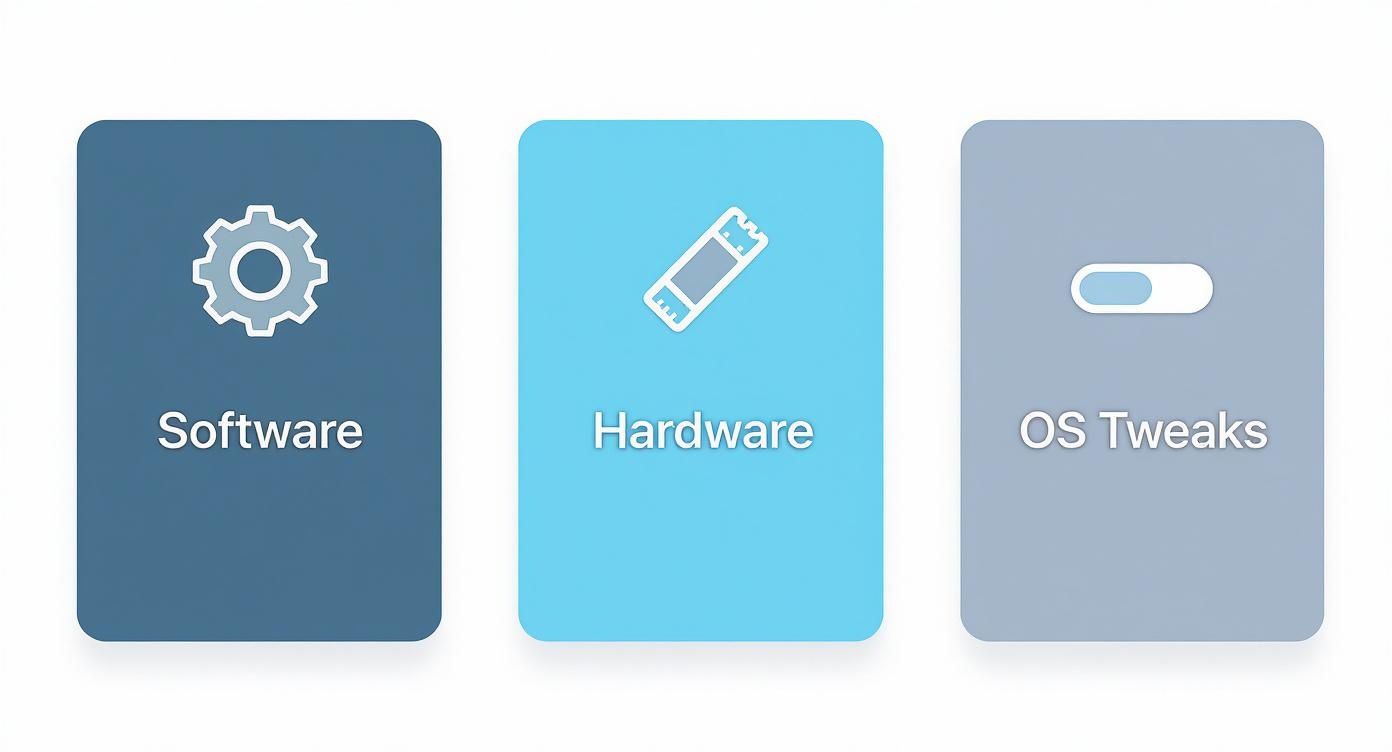 Software

Hardware

OS Tweaks