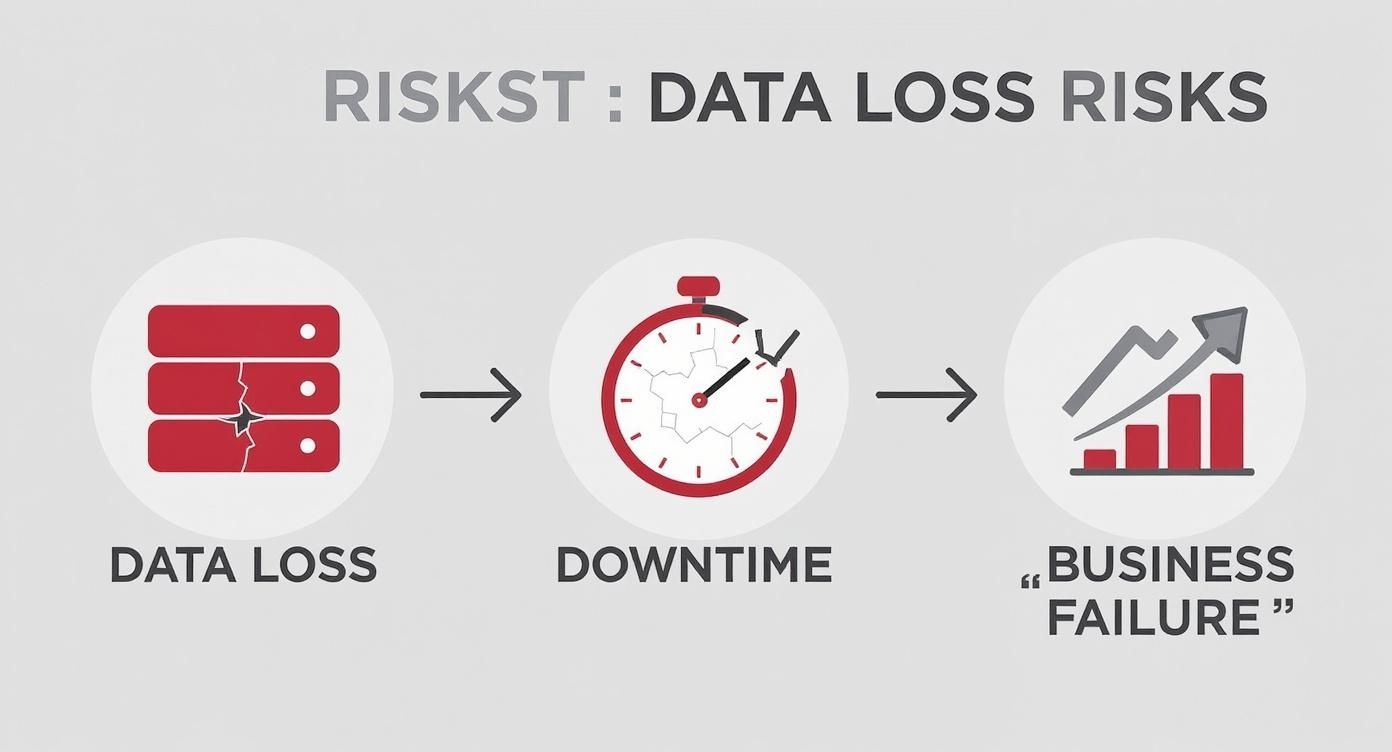 RISKST : DATA LOSS RISKS

DATA LOSS

DOWNTIME

„BUSINESS FAILURE ”