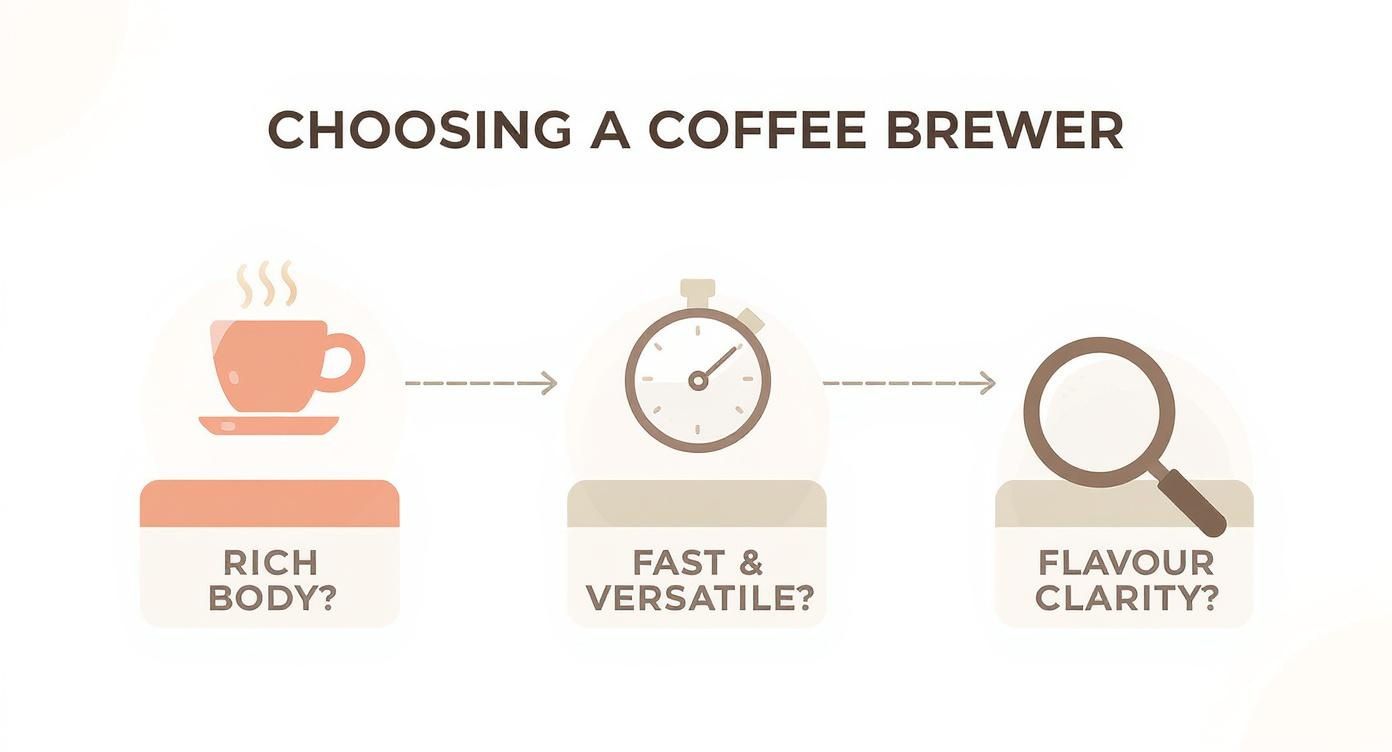 CHOOSING A COFFEE BREWER

RICH BODY?

FAST & VERSATILE?

FLAVOUR CLARITY?