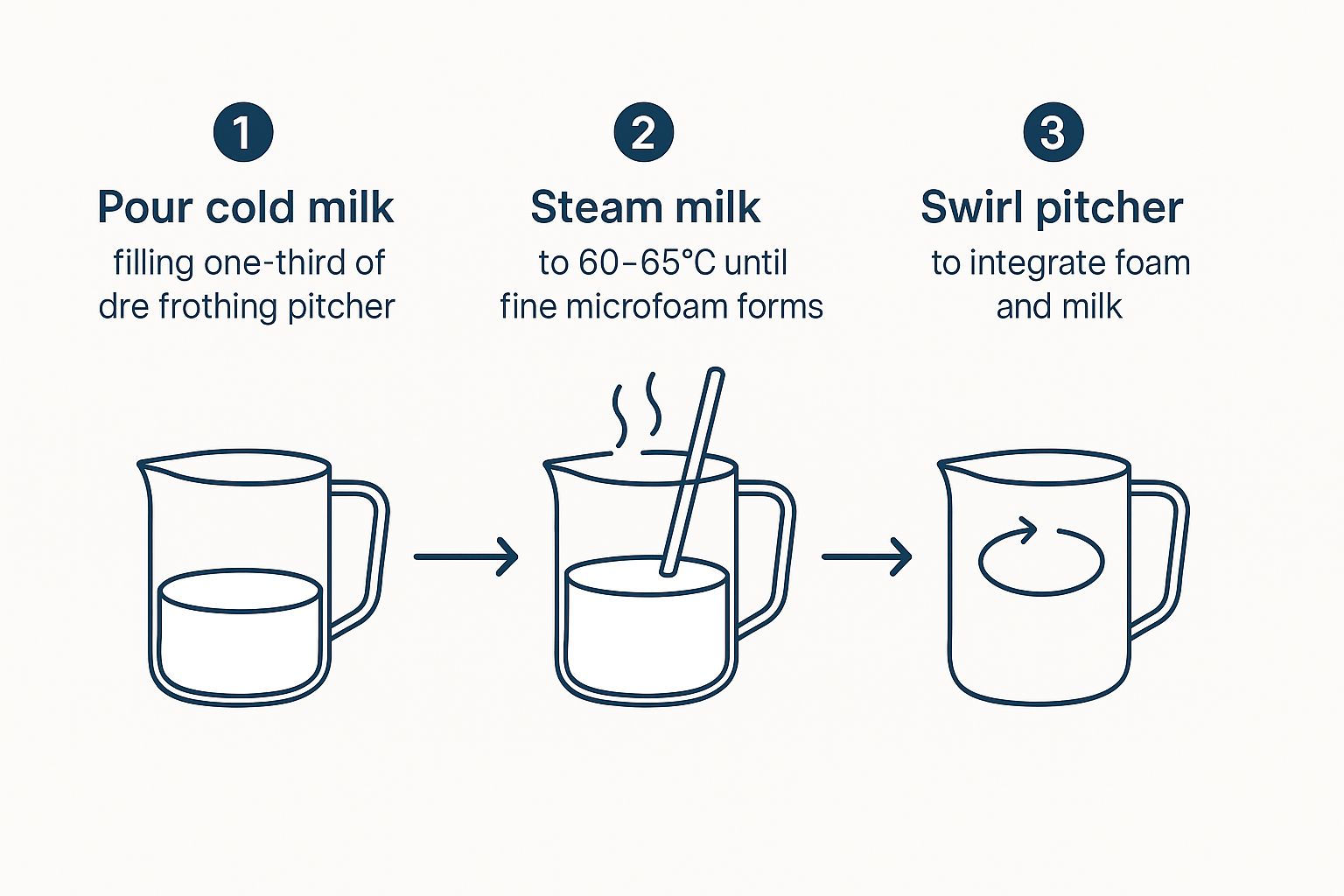 1

Pour cold milk

filling one-third of dre frothing pitcher

2

Steam milk

to 60–65°C until fine microfoam forms

3

Swirl pitcher

to integrate foam and milk