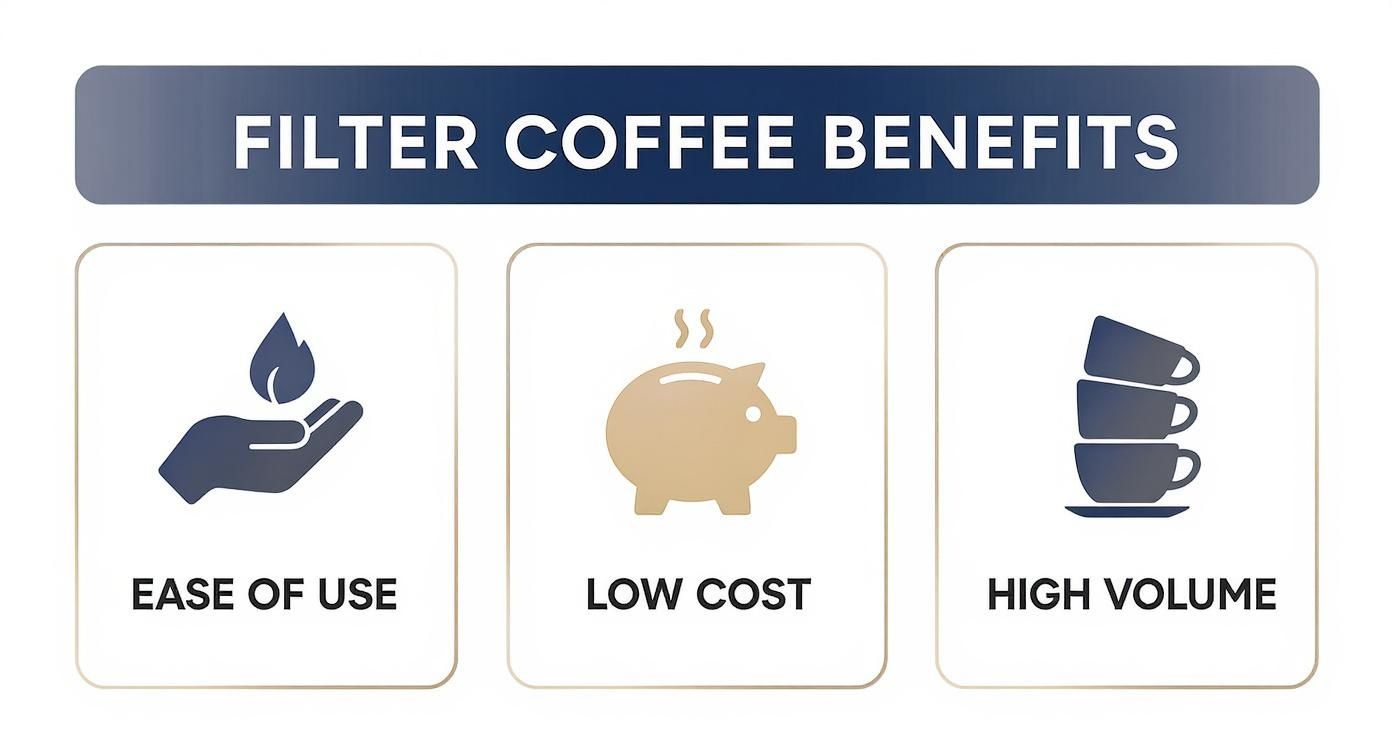 FILTER COFFEE BENEFITS

EASE OF USE

LOW COST

HIGH VOLUME