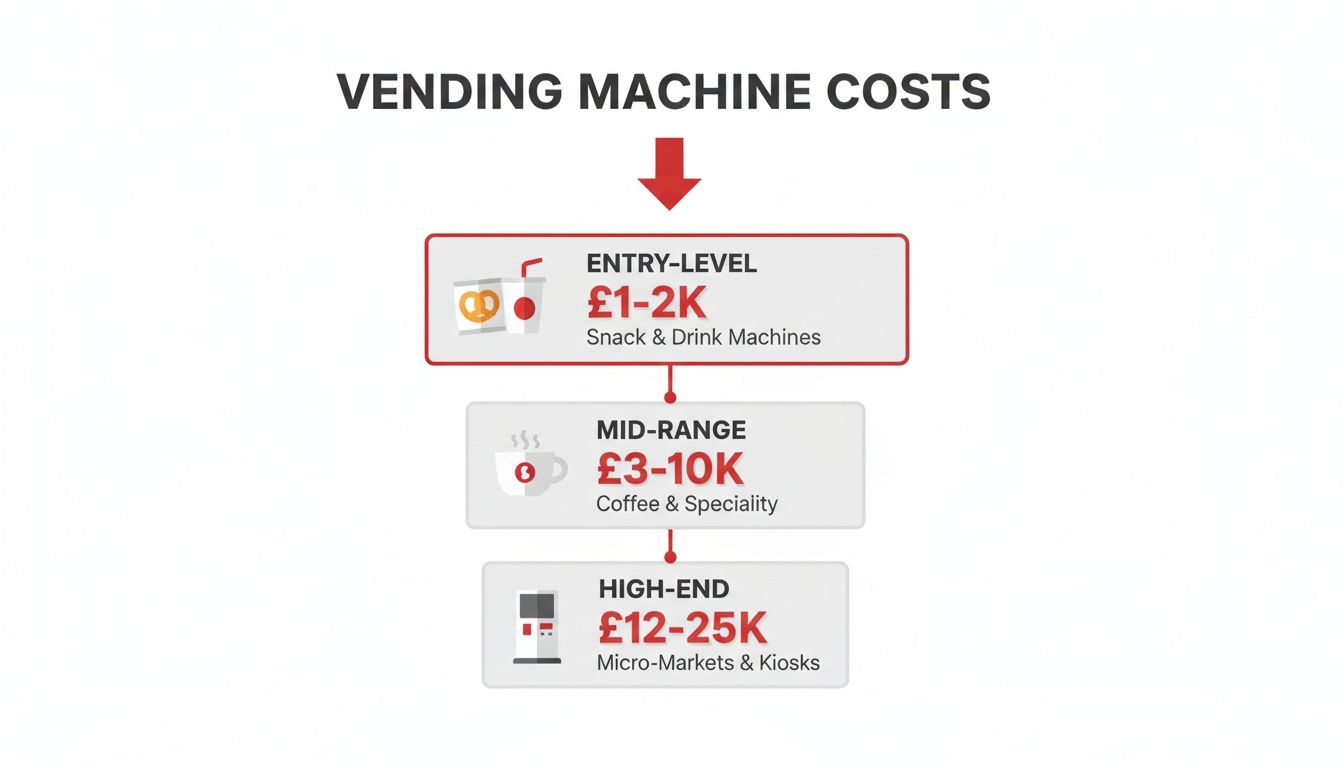 VENDING MACHINE COSTS

ENTRY-LEVEL
£1-2K
Snack & Drink Machines

MID-RANGE
£3-10K
Coffee & Speciality

HIGH-END
£12-25K
Micro-Markets & Kiosks