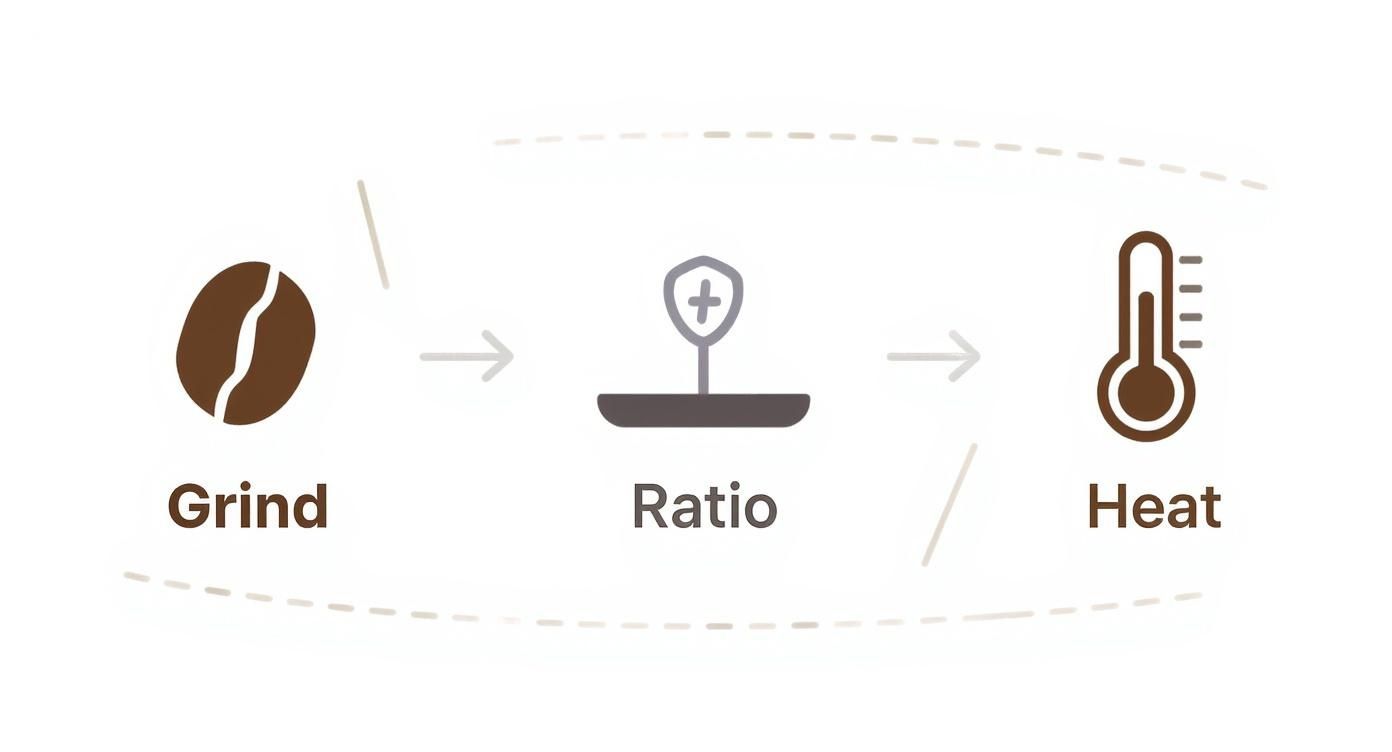 Grind

Ratio

Heat